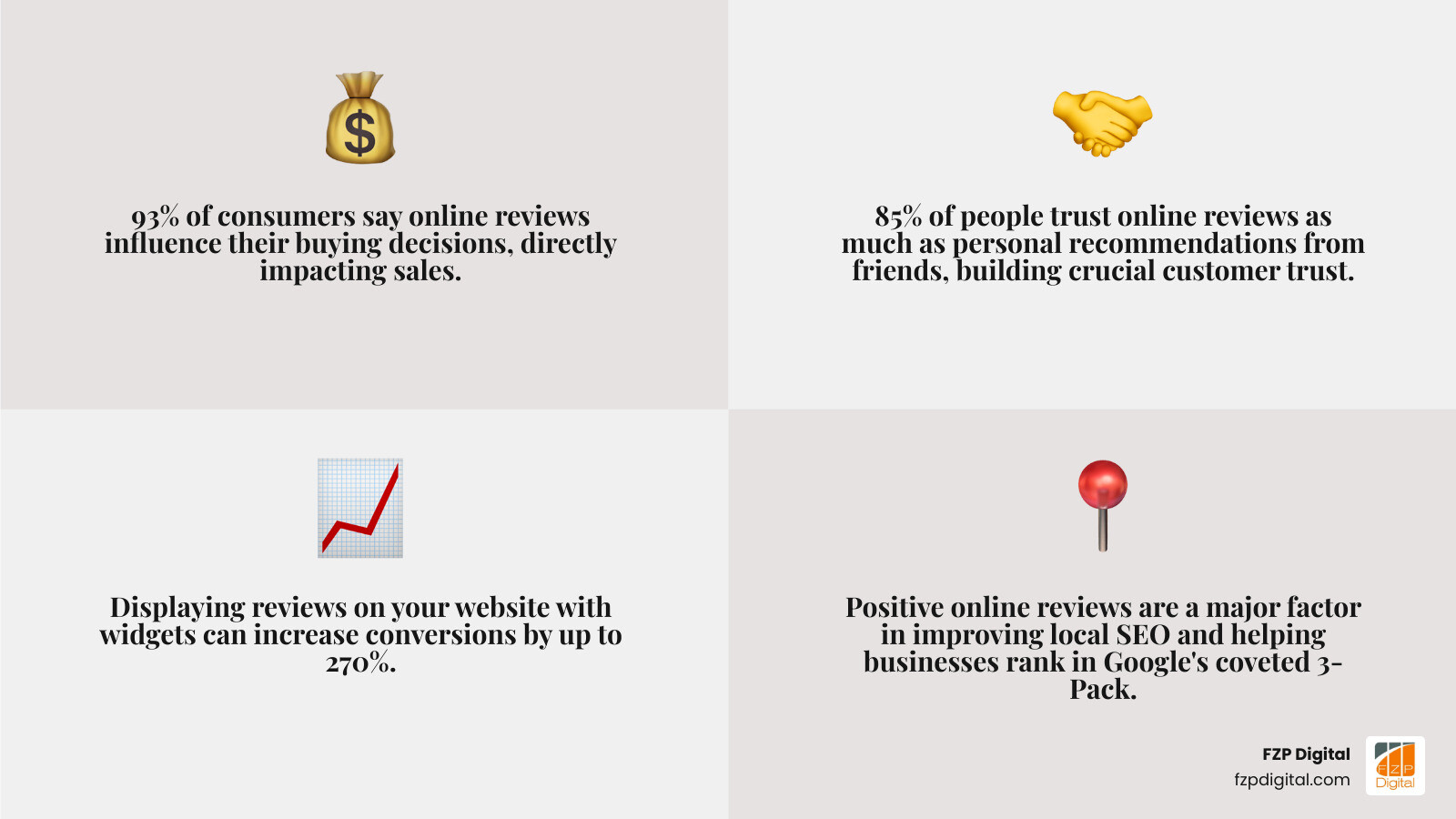 93% of consumers say online reviews influence their buying decisions, directly impacting sales.

85% of people trust online reviews as much as personal recommendations from friends, building crucial customer trust.

Displaying reviews on your website with widgets can increase conversions by up to 270%.

Positive online reviews are a major factor in improving local SEO and helping businesses rank in Google's coveted 3-Pack.

FZP Digital
fzpdigital.com

FZP
Digital