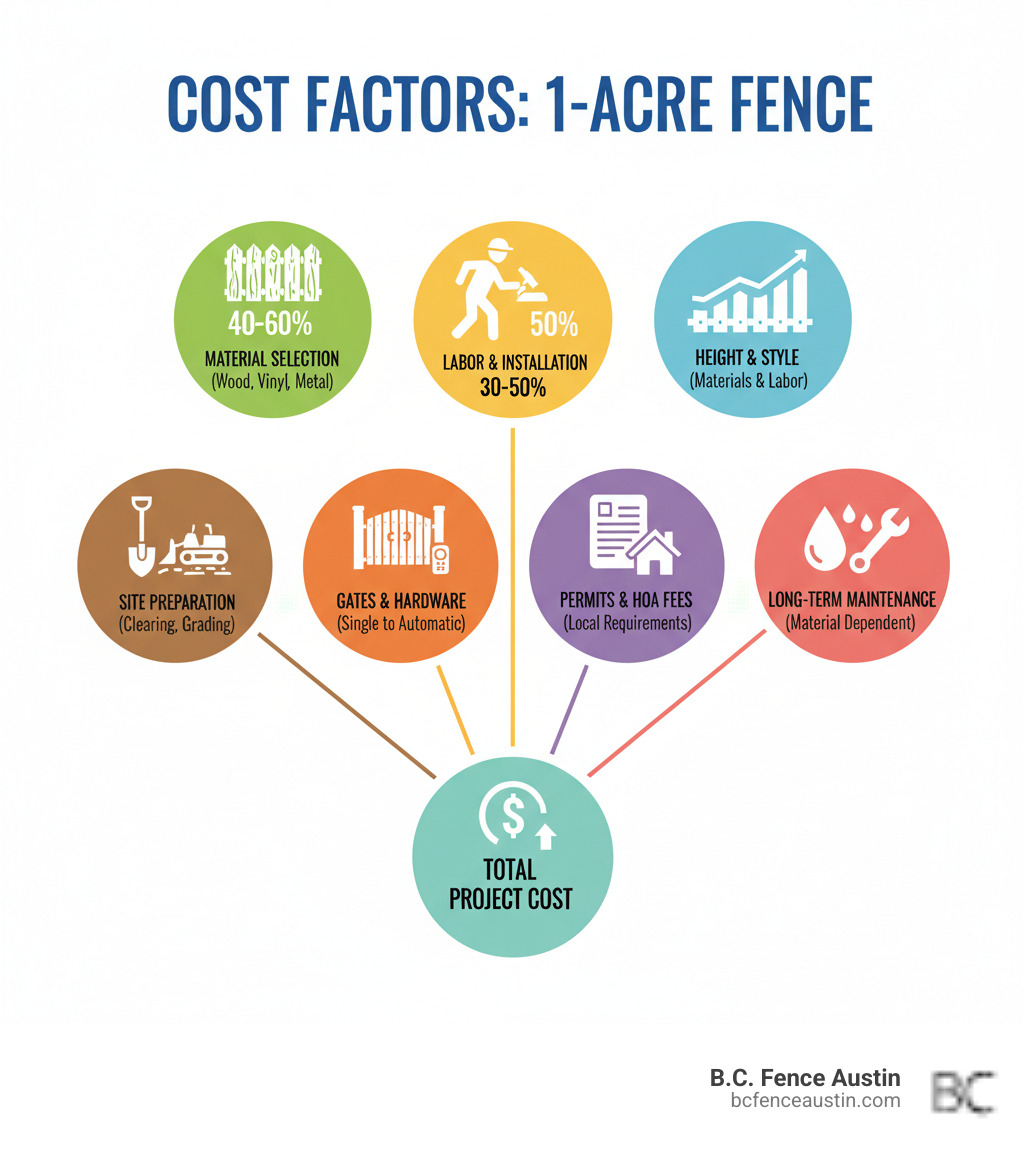 COST FACTORS: 1-ACRE FENCE

40-60%
MATERIAL SELECTION
(Wood, Vinyl, Metal)

50%
LABOR & INSTALLATION
30-50%

HEIGHT & STYLE
(Materials & Labor)

SITE PREPARATION
(Clearing, Grading)

GATES & HARDWARE
(Single to Automatic)

PERMITS & HOA FEES
(Local Requirements)

LONG-TERM MAINTENANCE
(Material Dependent)

$

TOTAL
PROJECT COST

B.C. Fence Austin
bcfenceaustin.com
BC