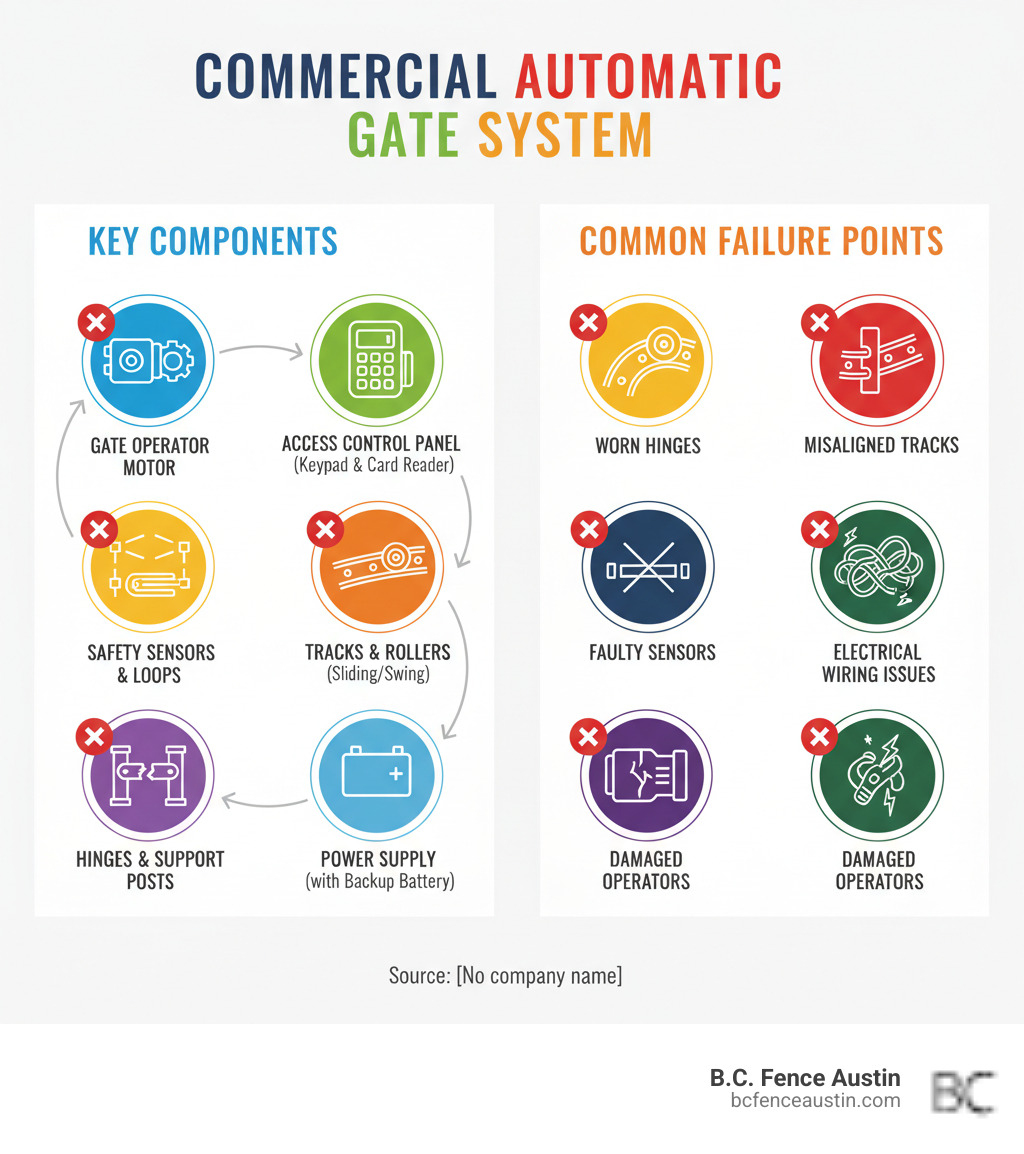 COMMERCIAL AUTOMATIC GATE SYSTEM

KEY COMPONENTS

GATE OPERATOR MOTOR

ACCESS CONTROL PANEL (Keypad & Card Reader)

SAFETY SENSORS & LOOPS

TRACKS & ROLLERS (Sliding/Swing)

HINGES & SUPPORT POSTS

POWER SUPPLY (with Backup Battery)

COMMON FAILURE POINTS

WORN HINGES

MISALIGNED TRACKS

FAULTY SENSORS

ELECTRICAL WIRING ISSUES

DAMAGED OPERATORS

DAMAGED OPERATORS

Source: [No company name]

B.C. Fence Austin
bcfenceaustin.com
BC