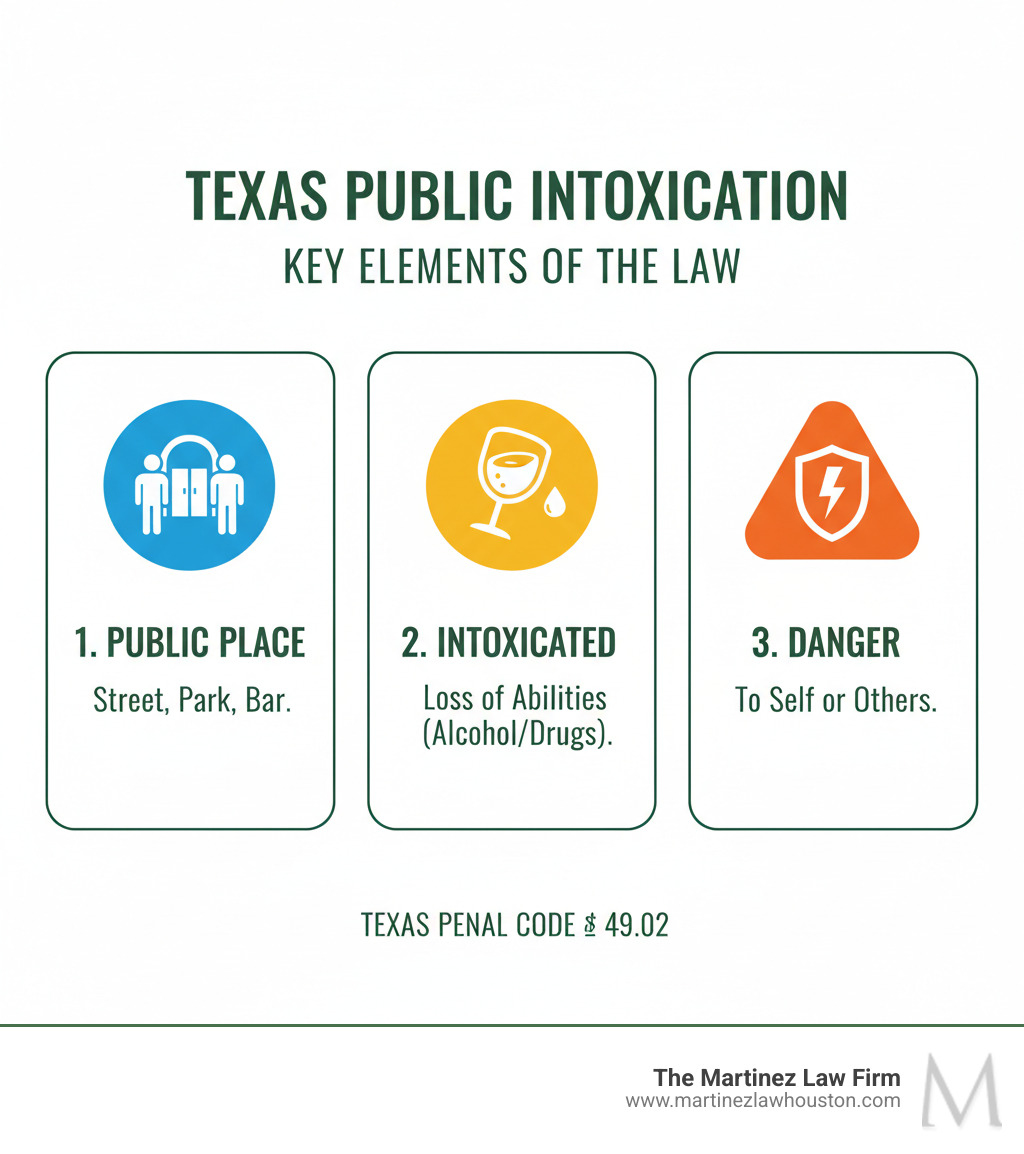 TEXAS PUBLIC INTOXICATION
KEY ELEMENTS OF THE LAW

1. PUBLIC PLACE
Street, Park, Bar.

2. INTOXICATED
Loss of Abilities (Alcohol/Drugs).

3. DANGER
To Self or Others.

TEXAS PENAL CODE § 49.02

The Martinez Law Firm
www.martinezlawhouston.com
M