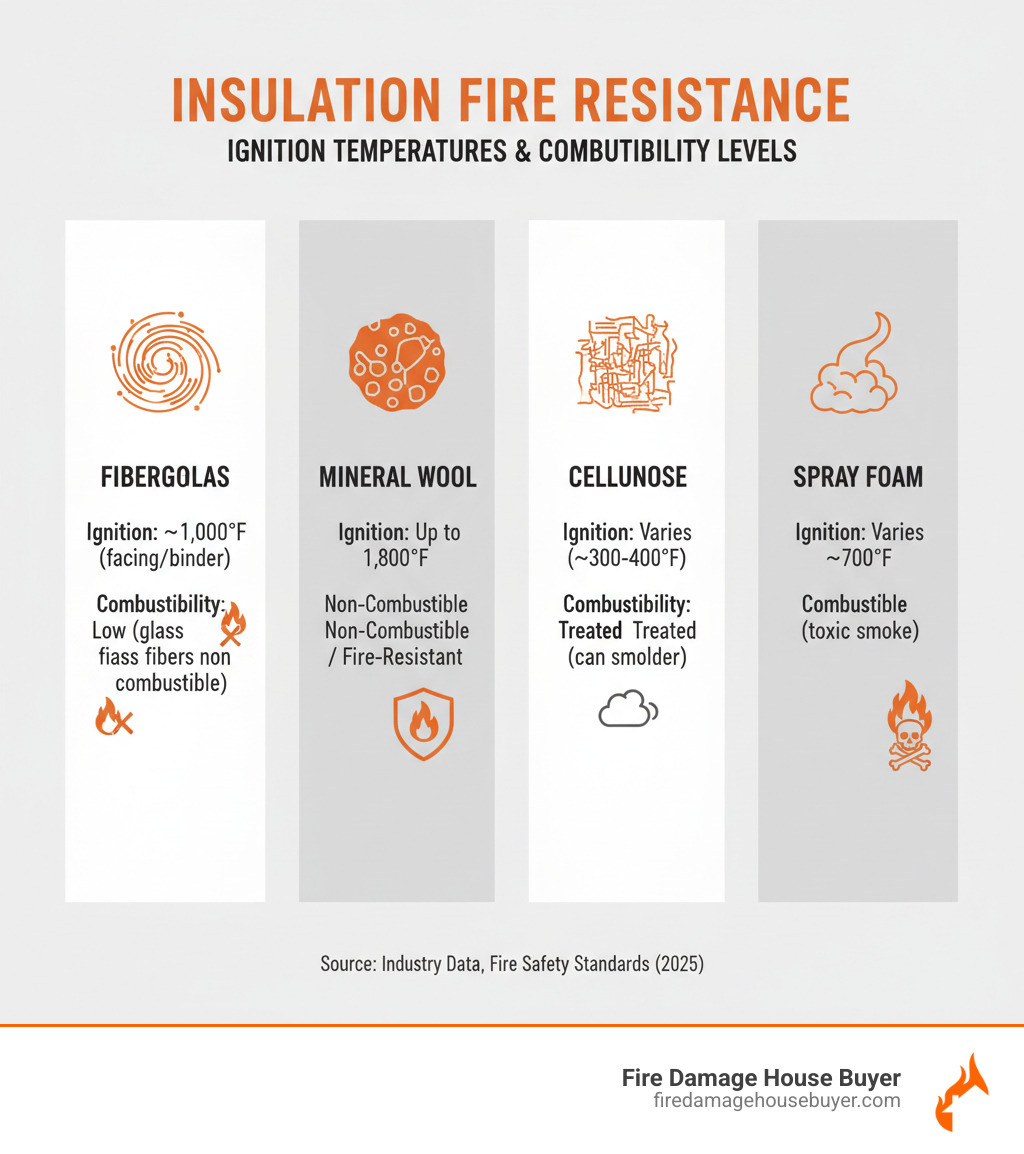 INSULATION FIRE RESISTANCE
IGNITION TEMPERATURES & COMBUTIBILITY LEVELS

FIBERGOLAS

Ignition: ~1,000°F (facing/binder)

Combustibility: Low (glass fiass fibers non combustible)

MINERAL WOOL

Ignition: Up to 1,800°F

Non-Combustible Non-Combustible / Fire-Resistant

CELLUNOSE

Ignition: Varies (~300-400°F)

Combustibility: Treated Treated (can smolder)

SPRAY FOAM

Ignition: Varies ~700°F

Combustible (toxic smoke)

Source: Industry Data, Fire Safety Standards (2025)

Fire Damage House Buyer
firedamagehousebuyer.com