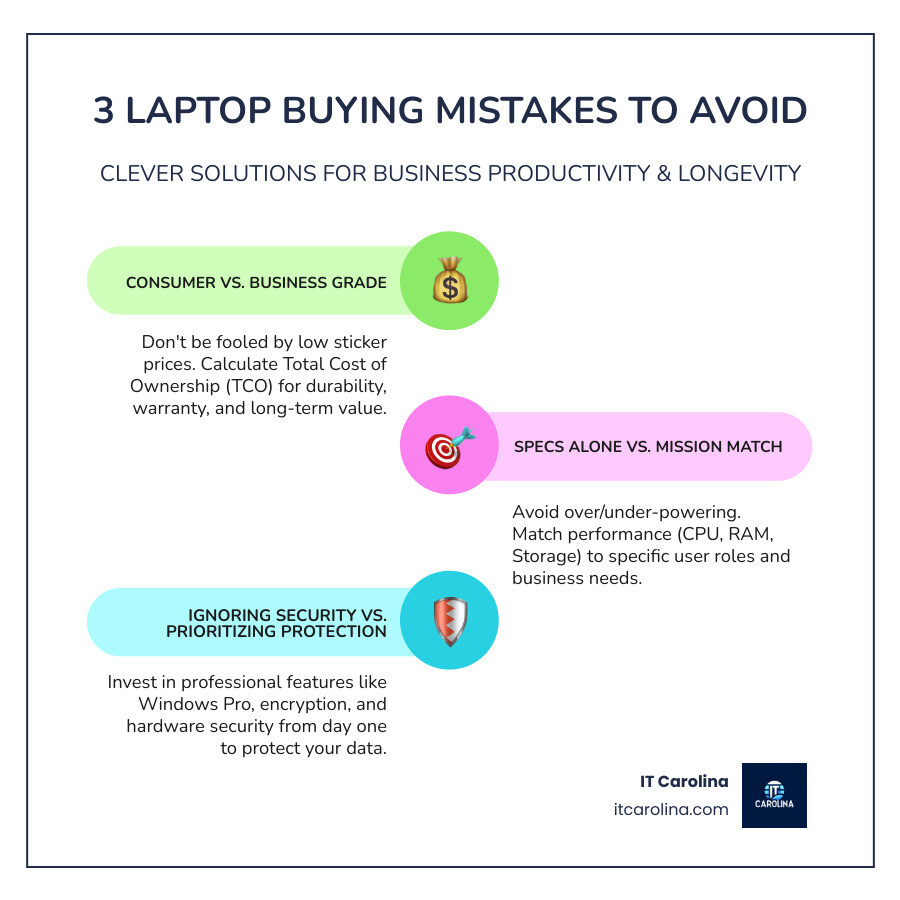 3 LAPTOP BUYING MISTAKES TO AVOID

CLEVER SOLUTIONS FOR BUSINESS PRODUCTIVITY & LONGEVITY

CONSUMER VS. BUSINESS GRADE

Don't be fooled by low sticker prices. Calculate Total Cost of Ownership (TCO) for durability, warranty, and long-term value.

SPECS ALONE VS. MISSION MATCH

Avoid over/under-powering. Match performance (CPU, RAM, Storage) to specific user roles and business needs.

IGNORING SECURITY VS. PRIORITIZING PROTECTION

Invest in professional features like Windows Pro, encryption, and hardware security from day one to protect your data.

IT Carolina
itcarolina.com

IT CAROLINA