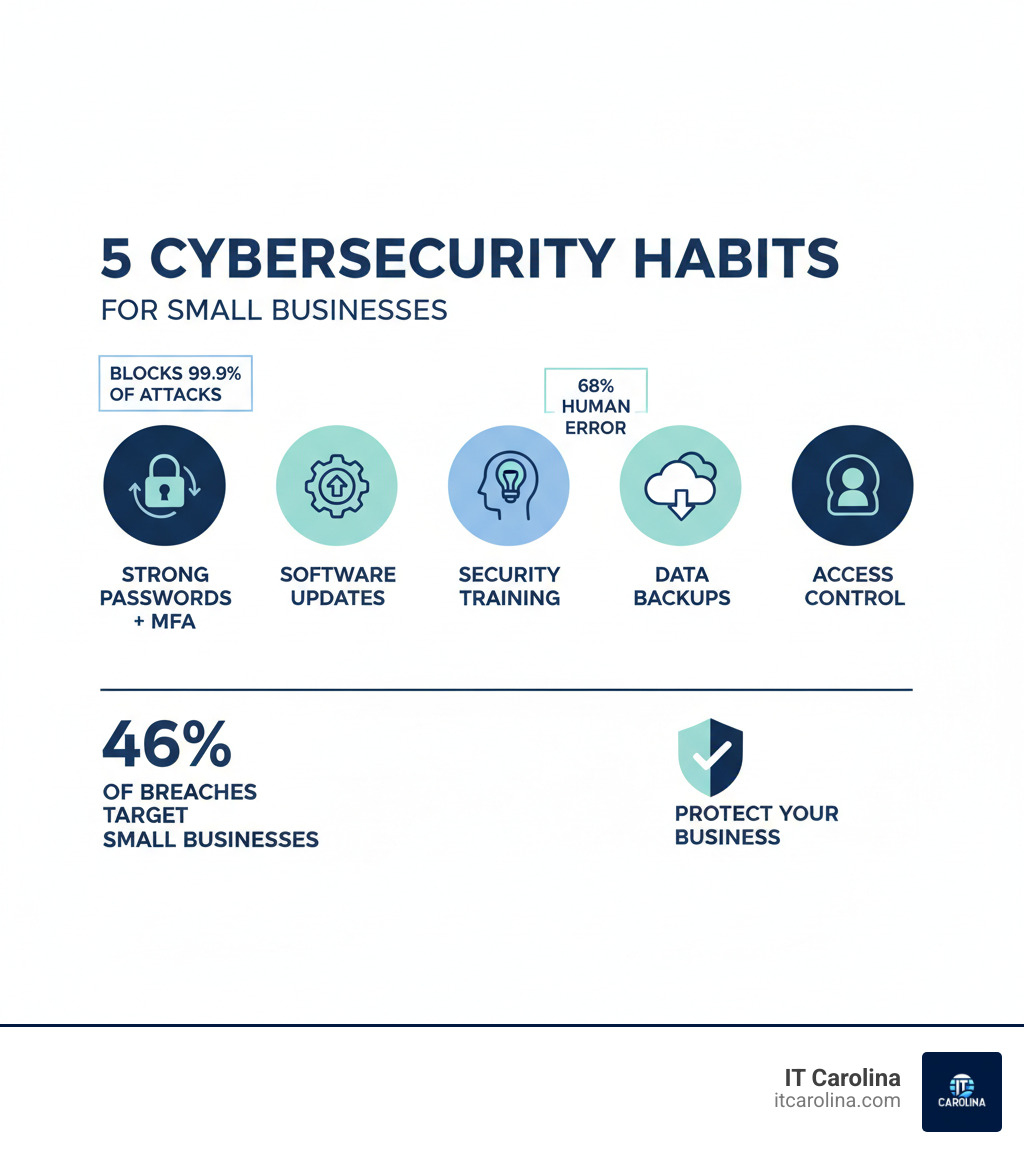 5 CYBERSECURITY HABITS

FOR SMALL BUSINESSES

BLOCKS 99.9% OF ATTACKS

68% HUMAN ERROR

STRONG PASSWORDS + MFA

SOFTWARE UPDATES

SECURITY TRAINING

DATA BACKUPS

ACCESS CONTROL

46%

OF BREACHES TARGET SMALL BUSINESSES

PROTECT YOUR BUSINESS

IT Carolina
itcarolina.com

IT CAROLINA