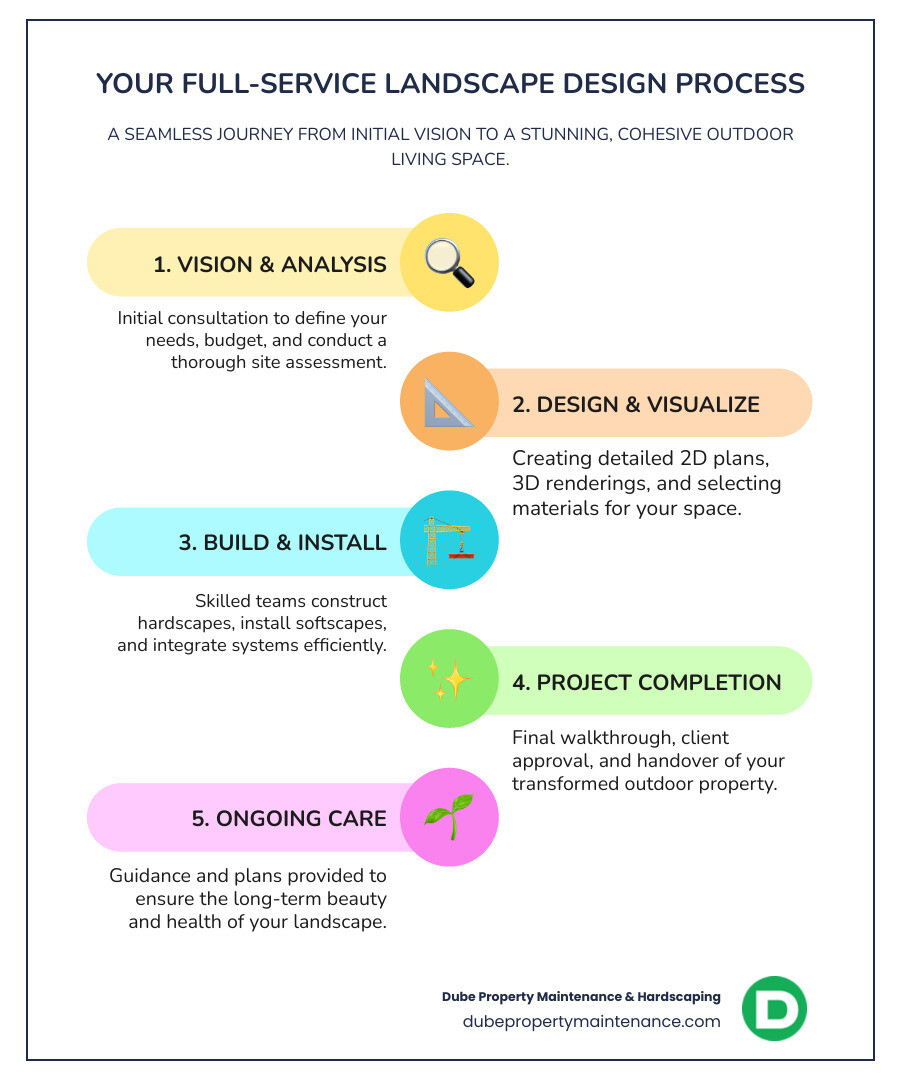 YOUR FULL-SERVICE LANDSCAPE DESIGN PROCESS

A SEAMLESS JOURNEY FROM INITIAL VISION TO A STUNNING, COHESIVE OUTDOOR LIVING SPACE.

1. VISION & ANALYSIS

Initial consultation to define your needs, budget, and conduct a thorough site assessment.

2. DESIGN & VISUALIZE

Creating detailed 2D plans, 3D renderings, and selecting materials for your space.

3. BUILD & INSTALL

Skilled teams construct hardscapes, install softscapes, and integrate systems efficiently.

4. PROJECT COMPLETION

Final walkthrough, client approval, and handover of your transformed outdoor property.

5. ONGOING CARE

Guidance and plans provided to ensure the long-term beauty and health of your landscape.

Dube Property Maintenance & Hardscaping
dubepropertymaintenance.com

D