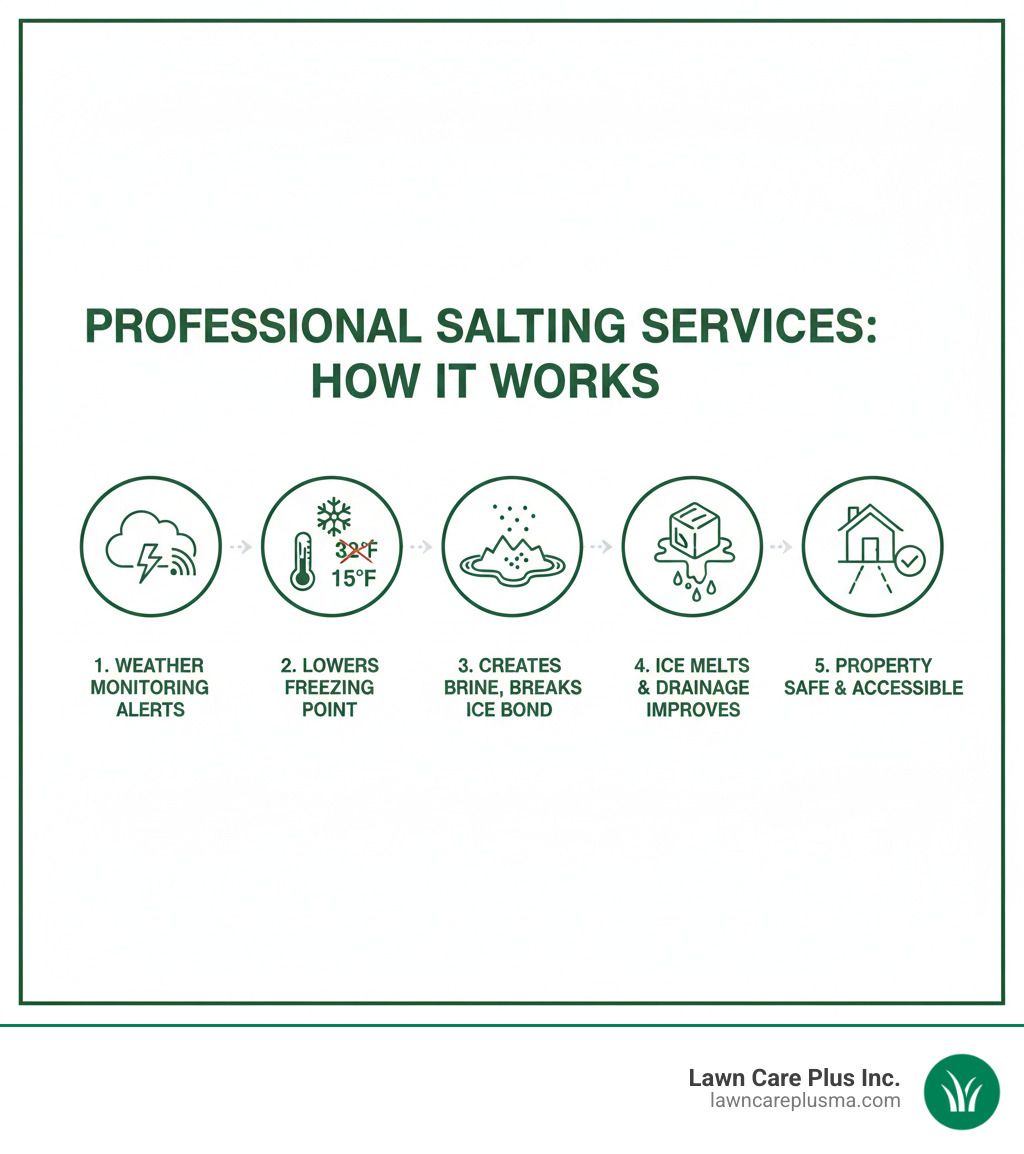 PROFESSIONAL SALTING SERVICES: HOW IT WORKS

32°F
15°F

1. WEATHER MONITORING ALERTS

2. LOWERS FREEZING POINT

3. CREATES BRINE, BREAKS ICE BOND

4. ICE MELTS & DRAINAGE IMPROVES

5. PROPERTY SAFE & ACCESSIBLE

Lawn Care Plus Inc.
lawncareplusma.com