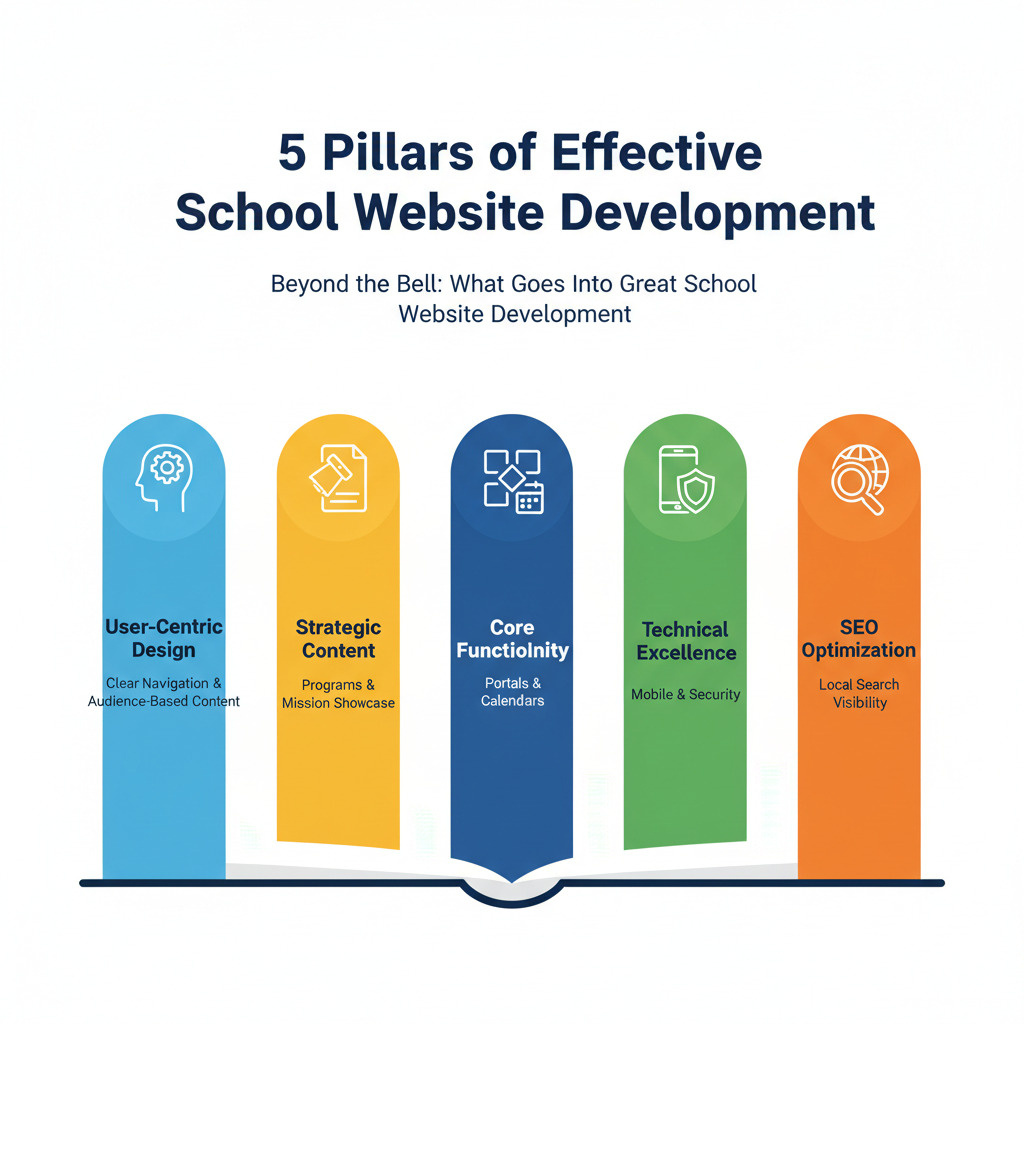 5 Pillars of Effective School Website Development

Beyond the Bell: What Goes Into Great School Website Development

User-Centric Design

Clear Navigation & Audience-Based Content

Strategic Content

Programs & Mission Showcase

Core Functiolnity

Portals & Calendars

Technical Excellence

Mobile & Security

SEO Optimization

Local Search Visibility