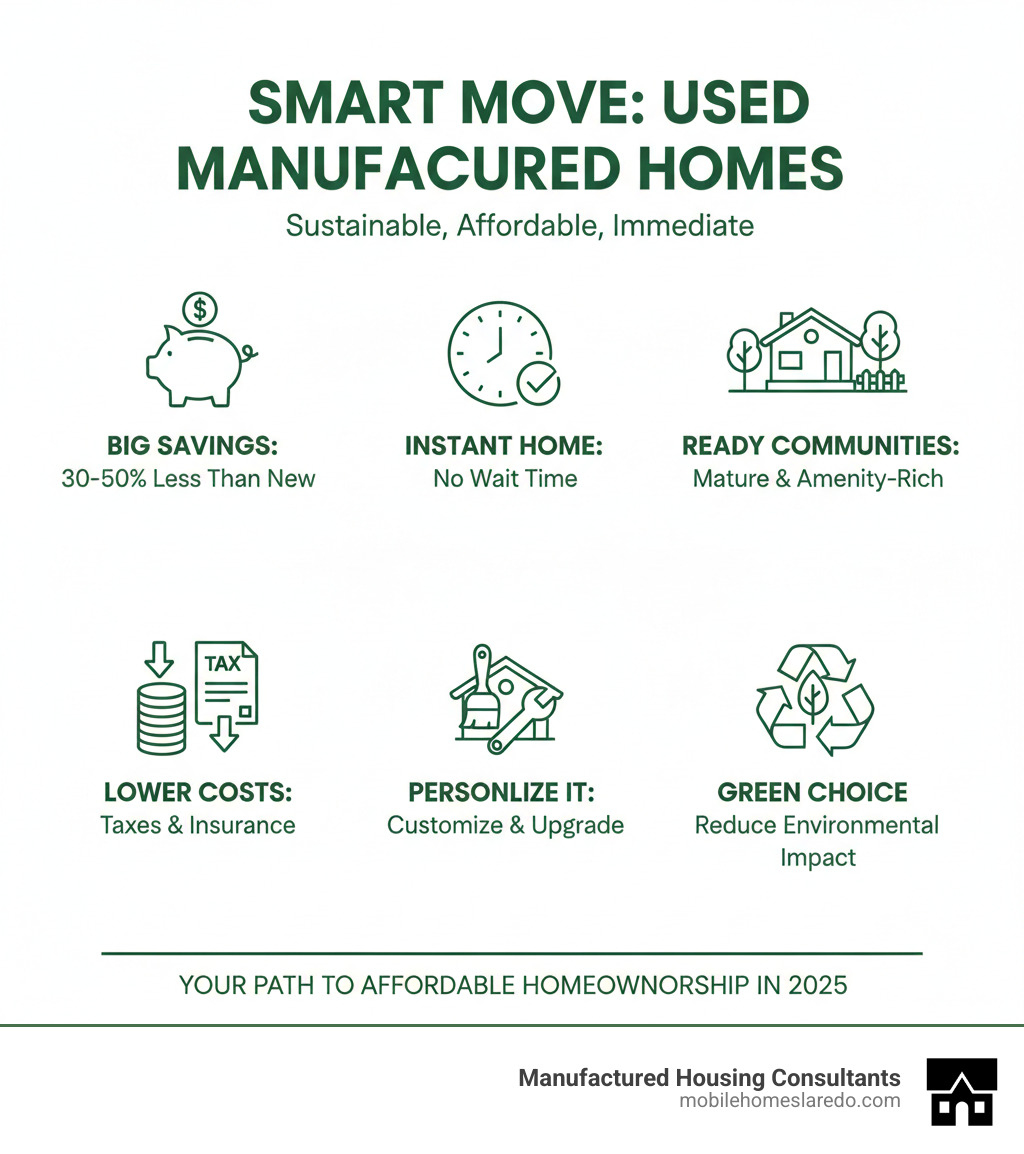 SMART MOVE: USED MANUFACURED HOMES

Sustainable, Affordable, Immediate

$

BIG SAVINGS:
30-50% Less Than New

INSTANT HOME:
No Wait Time

READY COMMUNITIES:
Mature & Amenity-Rich

TAX

LOWER COSTS:
Taxes & Insurance

PERSONLIZE IT:
Customize & Upgrade

GREEN CHOICE
Reduce Environmental Impact

YOUR PATH TO AFFORDABLE HOMEOWNORSHIP IN 2025

Manufactured Housing Consultants
mobilehomeslaredo.com