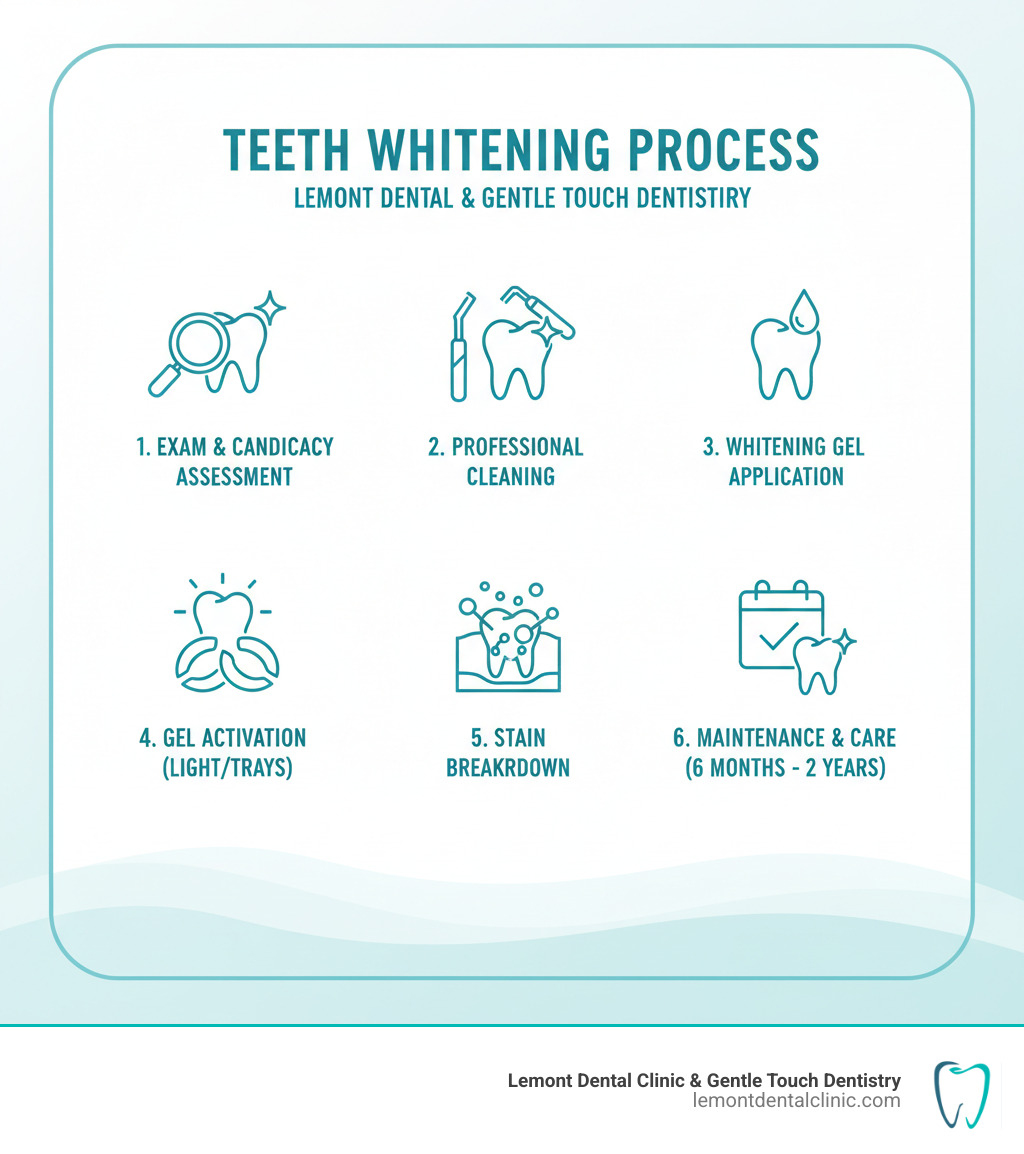 TEETH WHITENING PROCESS
LEMONT DENTAL & GENTLE TOUCH DENTISTIRY

1. EXAM & CANDICACY ASSESSMENT

2. PROFESSIONAL CLEANING

3. WHITENING GEL APPLICATION

4. GEL ACTIVATION (LIGHT/TRAYS)

5. STAIN BREAKRDOWN

6. MAINTENANCE & CARE (6 MONTHS - 2 YEARS)

Lemont Dental Clinic & Gentle Touch Dentistry
lemontdentalclinic.com