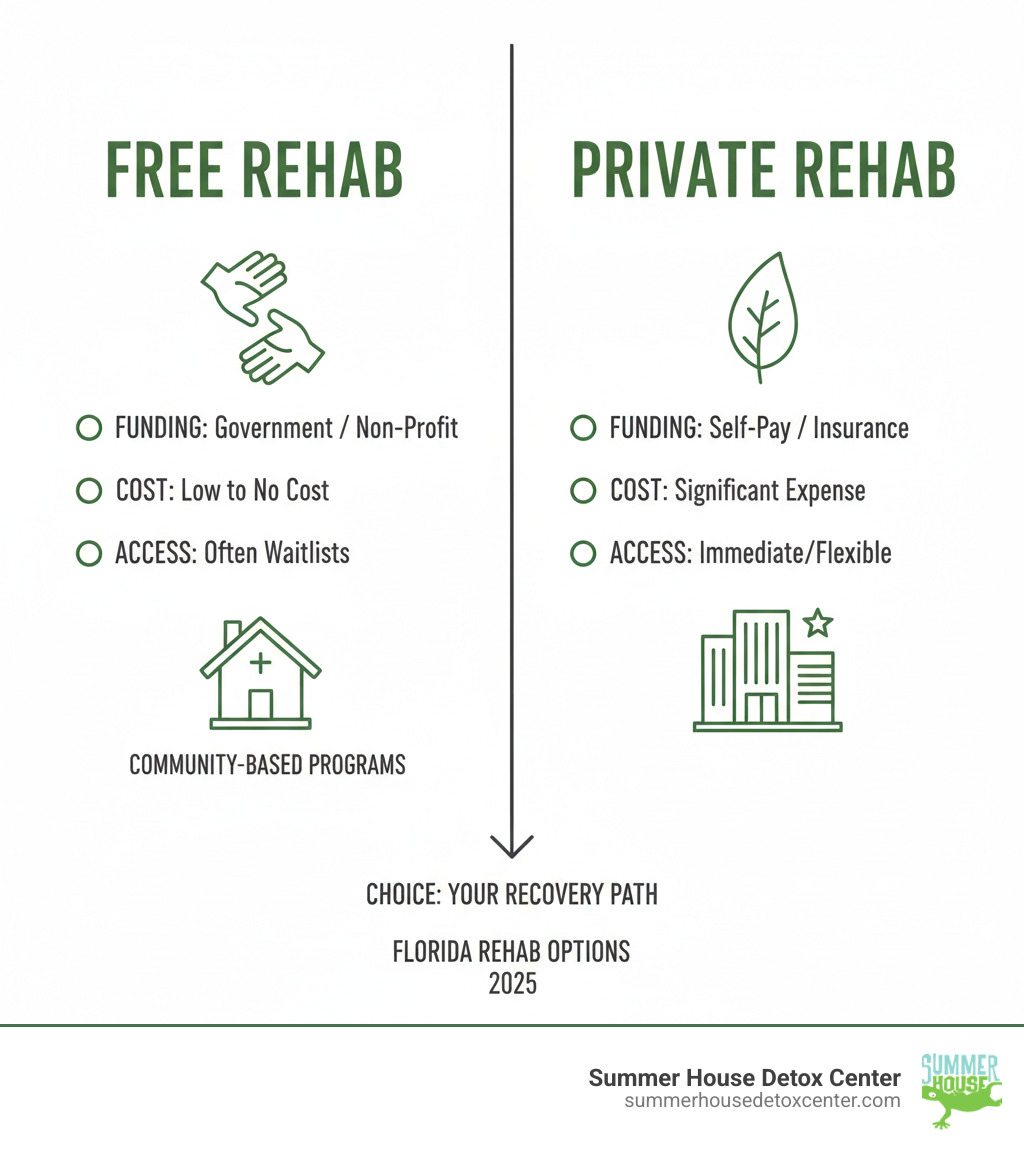 FREE REHAB

FUNDING: Government / Non-Profit

COST: Low to No Cost

ACCESS: Often Waitlists

COMMUNITY-BASED PROGRAMS

PRIVATE REHAB

FUNDING: Self-Pay / Insurance

COST: Significant Expense

ACCESS: Immediate/Flexible

CHOICE: YOUR RECOVERY PATH

FLORIDA REHAB OPTIONS
2025

Summer House Detox Center
summerhousedetoxcenter.com

SUMMER HOUSE