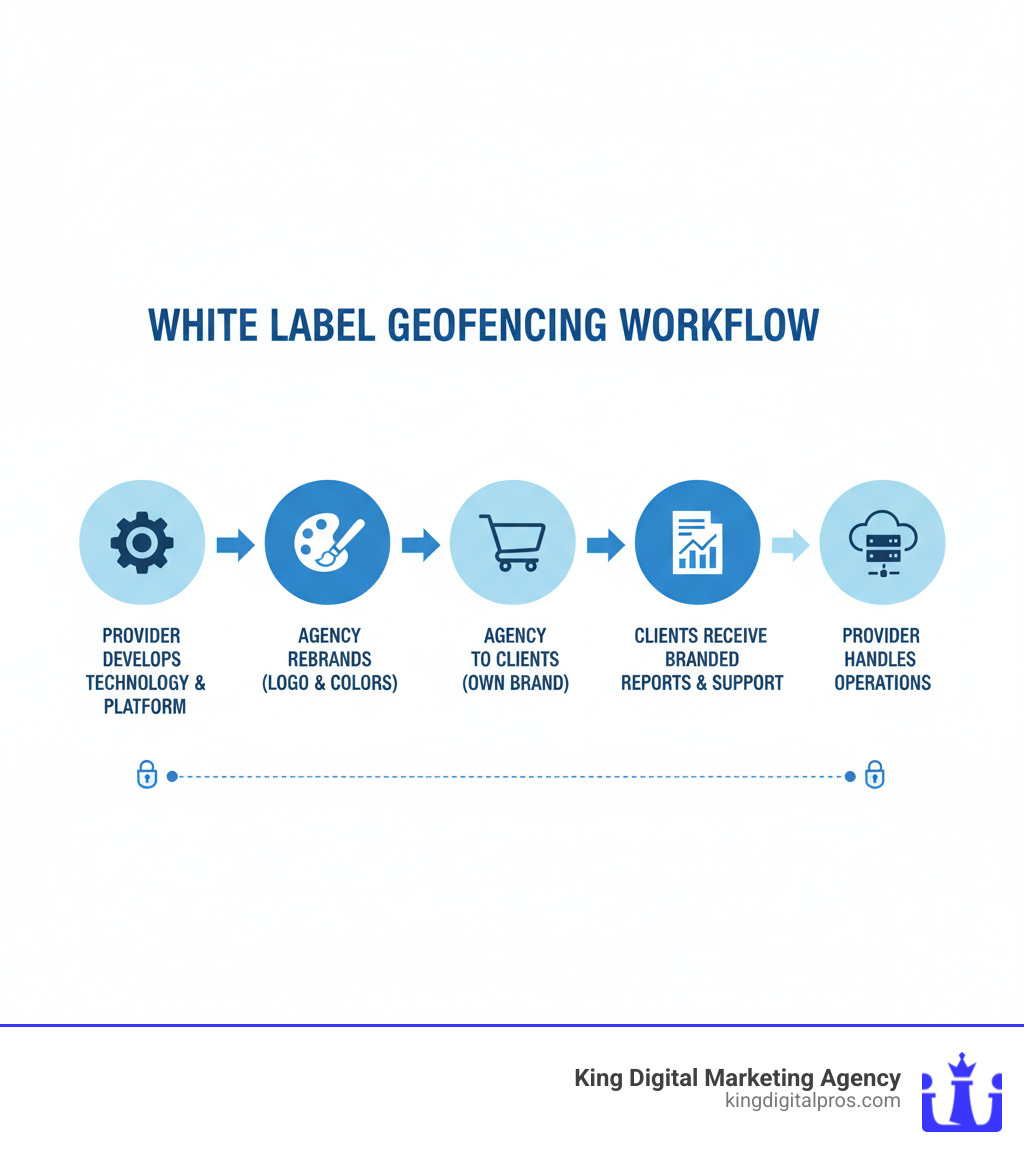 WHITE LABEL GEOFENCING WORKFLOW

PROVIDER DEVELOPS TECHNOLOGY & PLATFORM

AGENCY REBRANDS (LOGO & COLORS)

AGENCY TO CLIENTS (OWN BRAND)

CLIENTS RECEIVE BRANDED REPORTS & SUPPORT

PROVIDER HANDLES OPERATIONS

King Digital Marketing Agency
kingdigitalpros.com