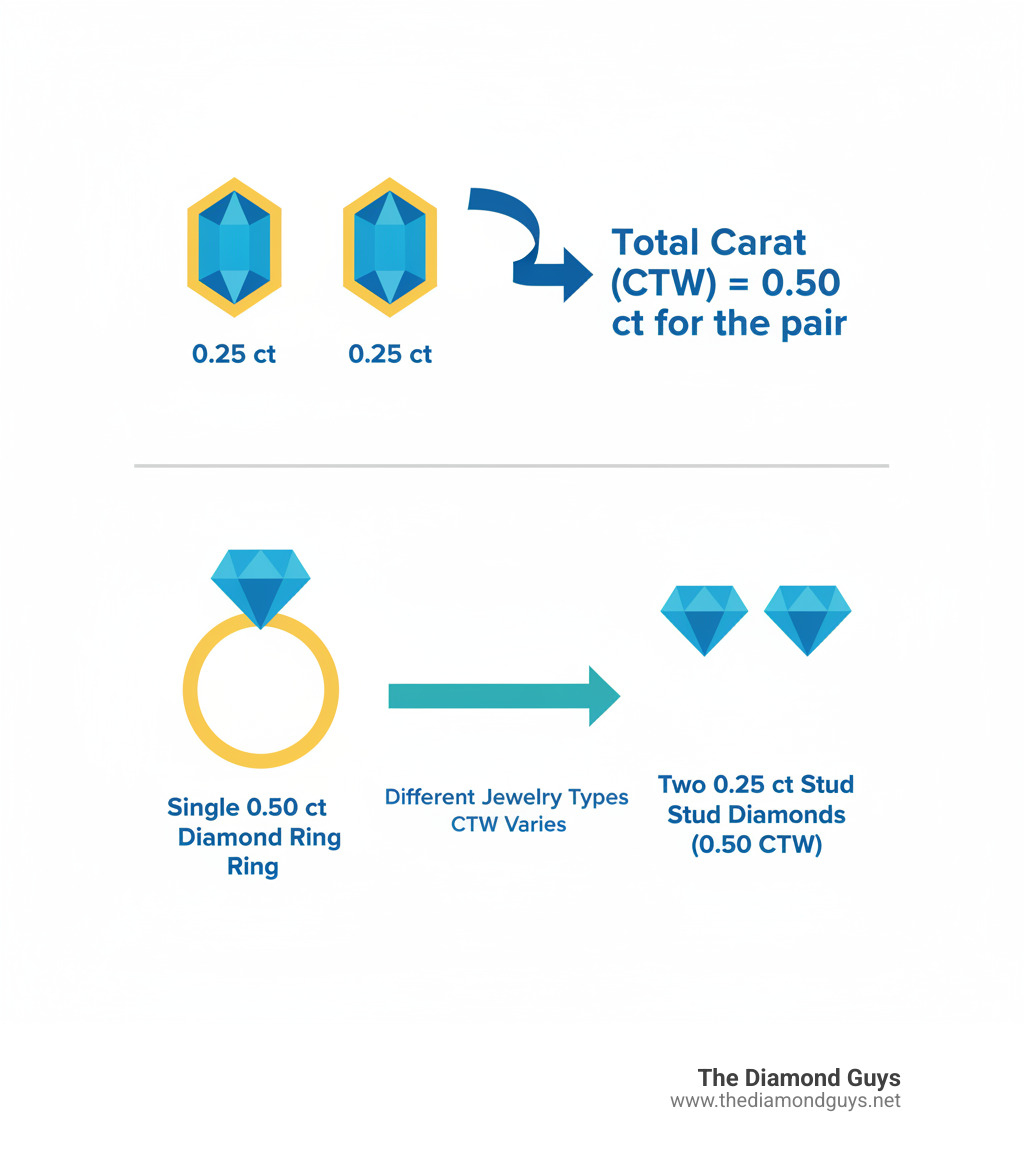 0.25 ct

0.25 ct

Total Carat (CTW) = 0.50 ct for the pair

Single 0.50 ct Diamond Ring Ring

Different Jewelry Types CTW Varies

Two 0.25 ct Stud Stud Diamonds (0.50 CTW)

The Diamond Guys
www.thediamondguys.net