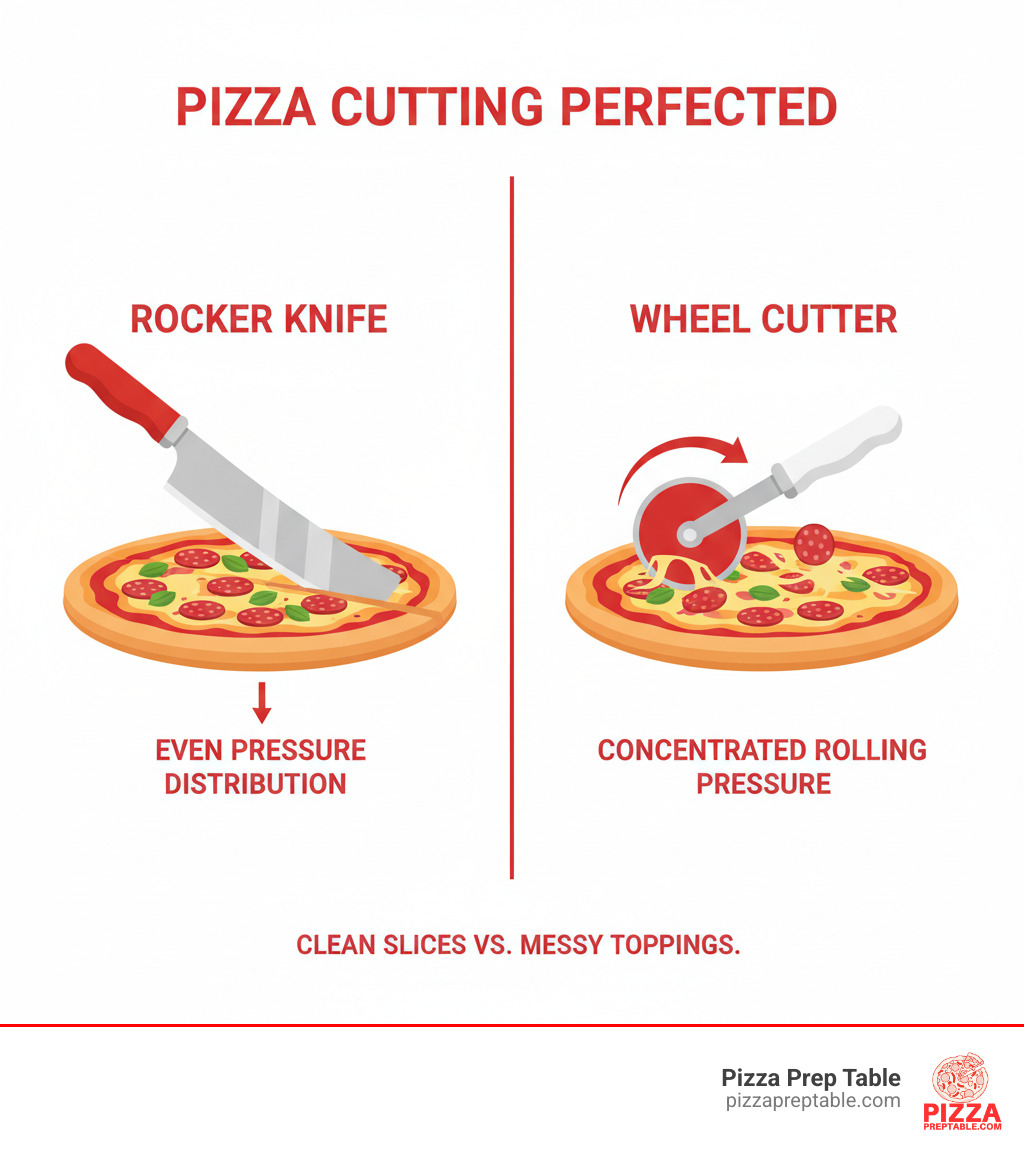 PIZZA CUTTING PERFECTED

ROCKER KNIFE

EVEN PRESSURE DISTRIBUTION

WHEEL CUTTER

CONCENTRATED ROLLING PRESSURE

CLEAN SLICES VS. MESSY TOPPINGS.

Pizza Prep Table
pizzapreptable.com

PIZZA
PREPTABLE.COM