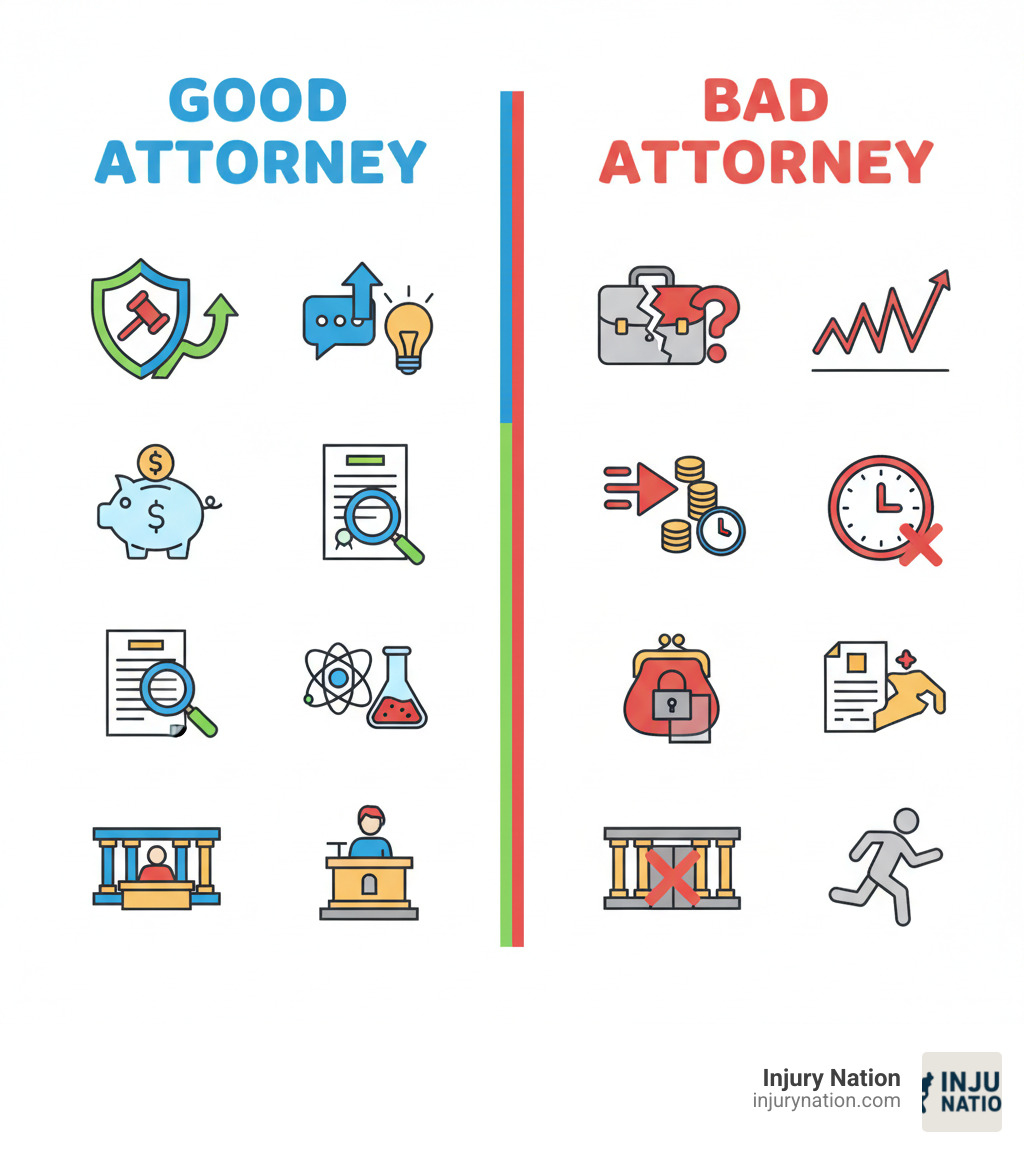 GOOD ATTORNEY

BAD ATTORNEY

Injury Nation
injurynation.com

INJU NATIO