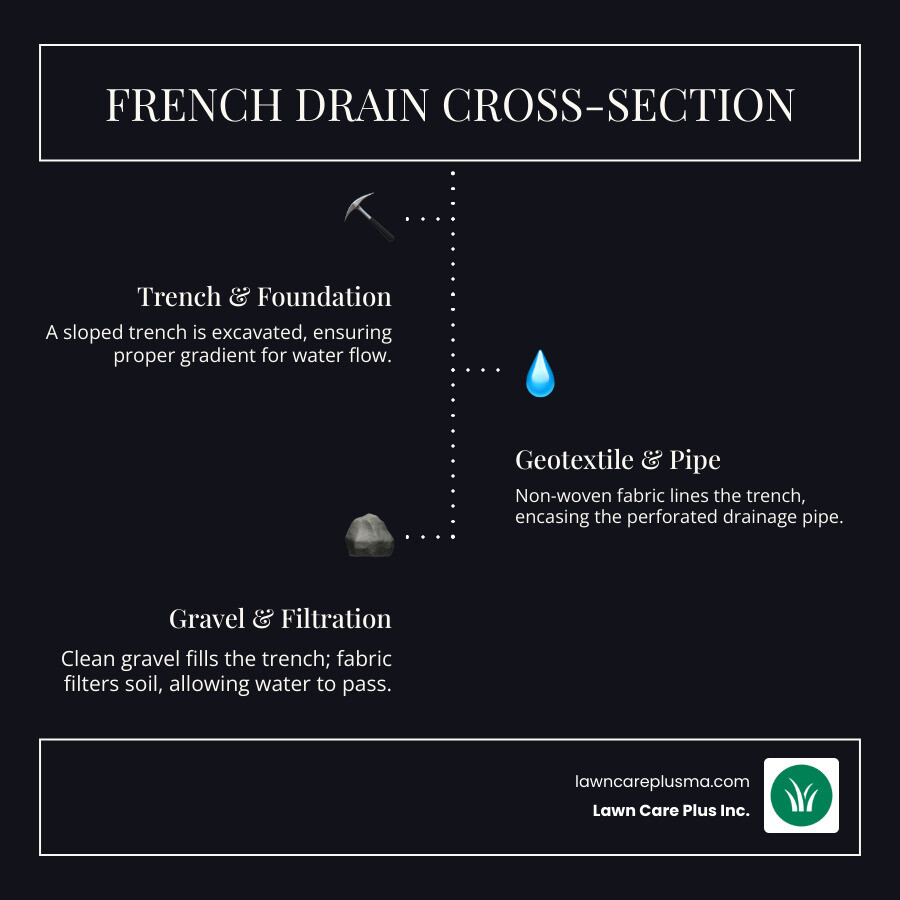 FRENCH DRAIN CROSS-SECTION

Trench & Foundation

A sloped trench is excavated, ensuring proper gradient for water flow.

Geotextile & Pipe

Non-woven fabric lines the trench, encasing the perforated drainage pipe.

Gravel & Filtration

Clean gravel fills the trench; fabric filters soil, allowing water to pass.

lawncareplusma.com

Lawn Care Plus Inc.