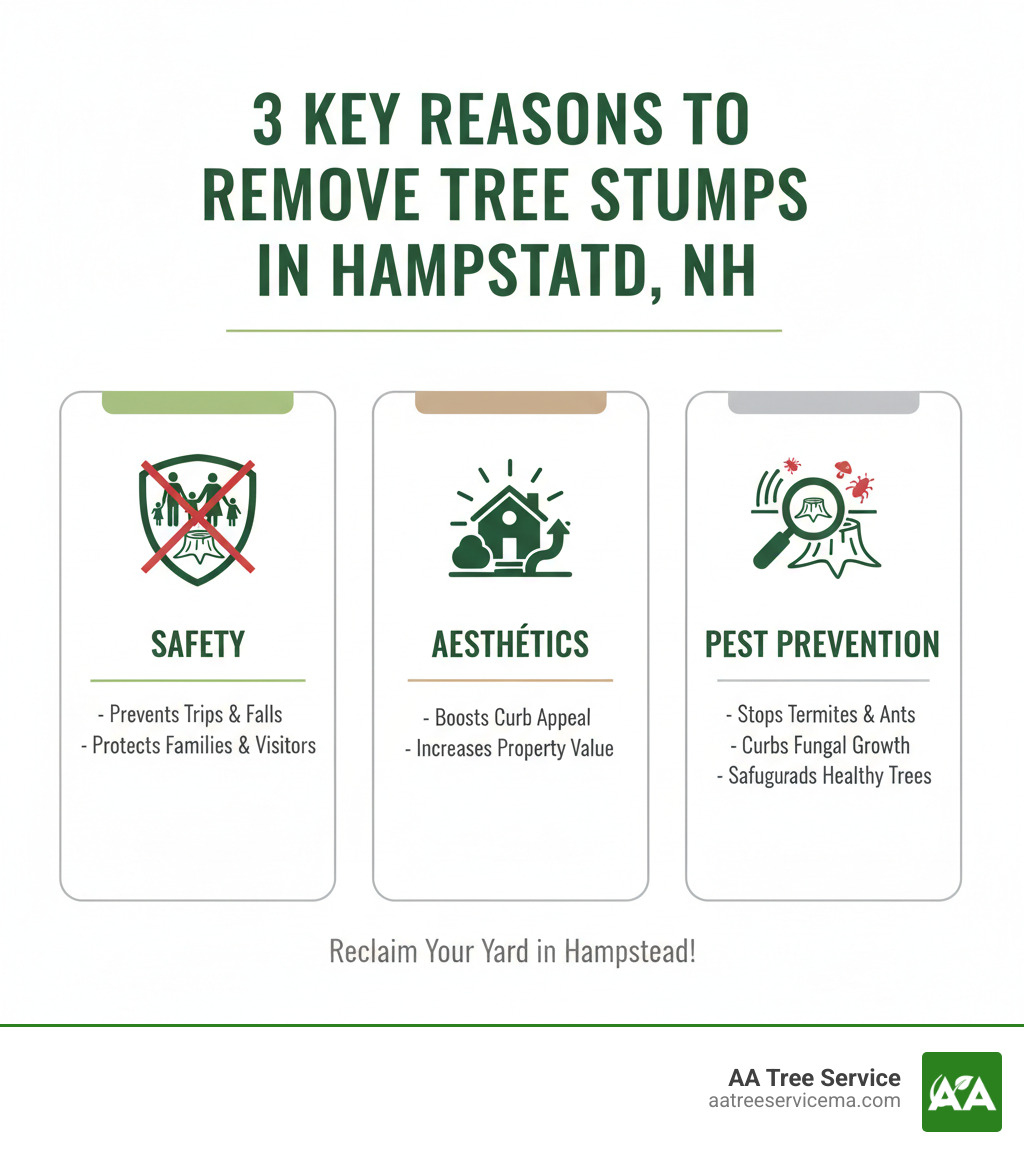 3 KEY REASONS TO REMOVE TREE STUMPS IN HAMPSTATD, NH

SAFETY

- Prevents Trips & Falls
- Protects Families & Visitors

AESTHÉTICS

- Boosts Curb Appeal
- Increases Property Value

PEST PREVENTION

- Stops Termites & Ants
- Curbs Fungal Growth
- Safugurads Healthy Trees

Reclaim Your Yard in Hampstead!

AA Tree Service
aatreeservicema.com
AA