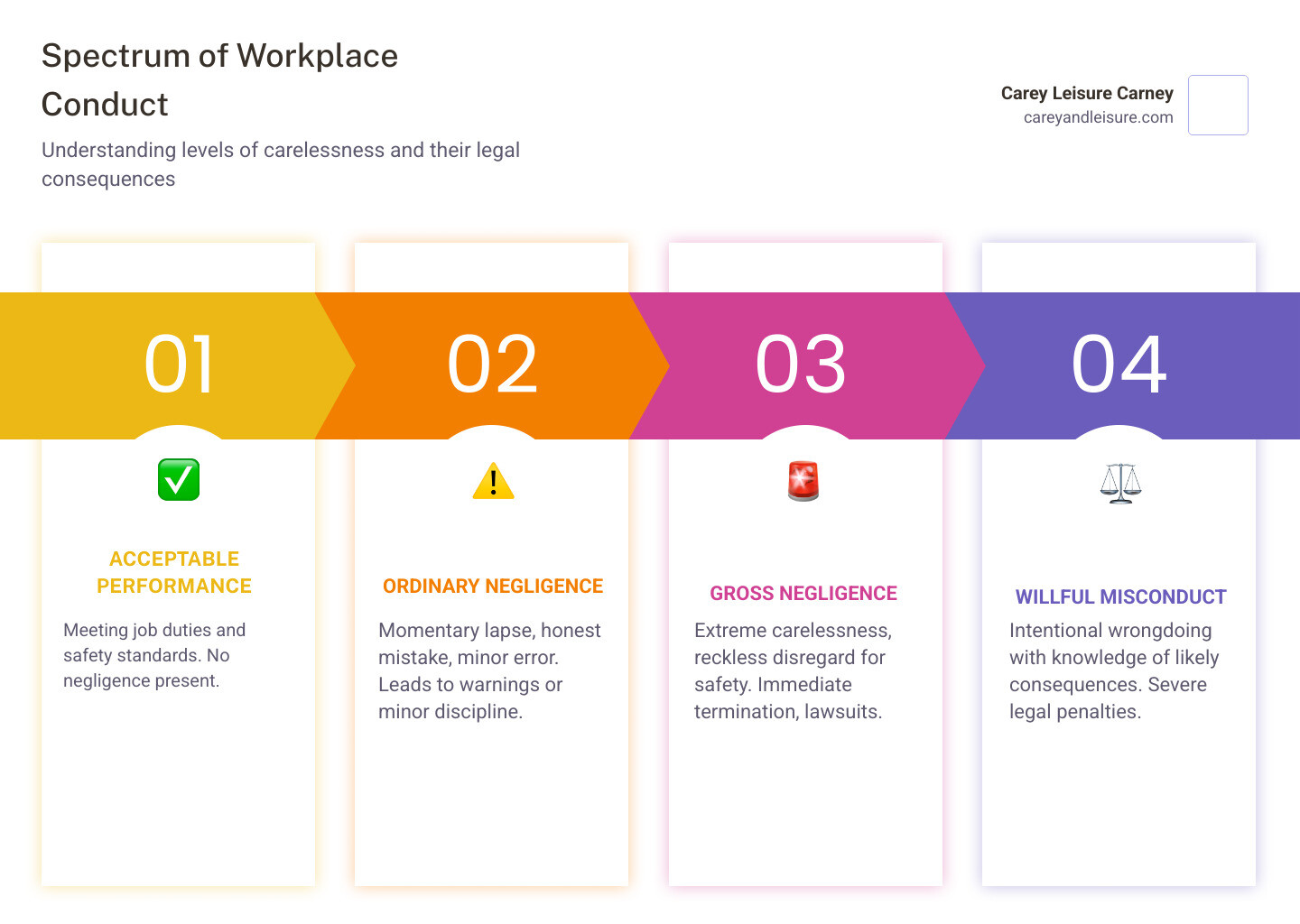 Spectrum of Workplace Conduct

Understanding levels of carelessness and their legal consequences

Carey Leisure Carney
careyandleisure.com

01

ACCEPTABLE PERFORMANCE

Meeting job duties and safety standards. No negligence present.

02

ORDINARY NEGLIGENCE

Momentary lapse, honest mistake, minor error. Leads to warnings or minor discipline.

03

GROSS NEGLIGENCE

Extreme carelessness, reckless disregard for safety. Immediate termination, lawsuits.

04

WILLFUL MISCONDUCT

Intentional wrongdoing with knowledge of likely consequences. Severe legal penalties.