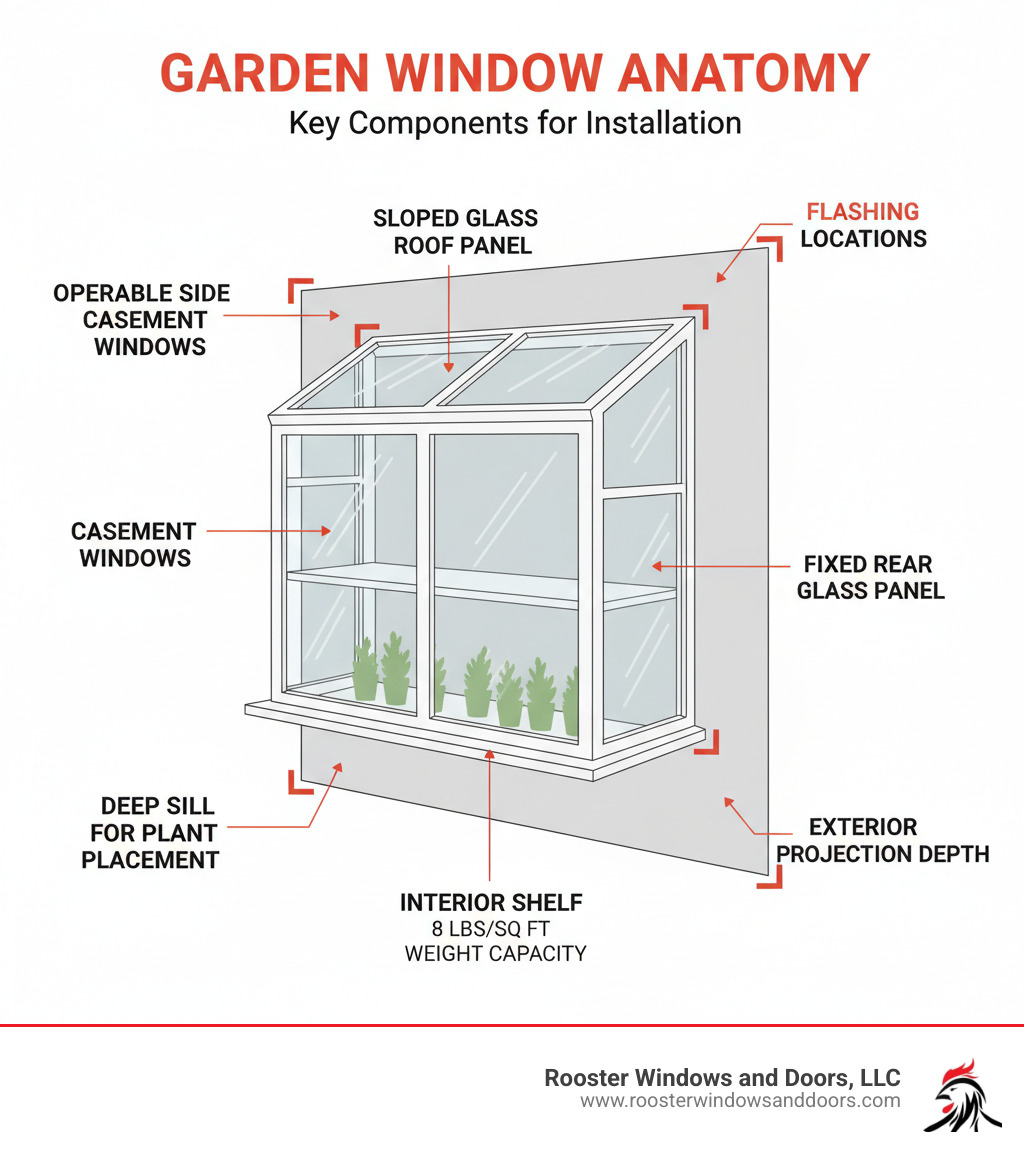 GARDEN WINDOW ANATOMY
Key Components for Installation

SLOPED GLASS ROOF PANEL

FLASHING LOCATIONS

OPERABLE SIDE CASEMENT WINDOWS

CASEMENT WINDOWS

FIXED REAR GLASS PANEL

DEEP SILL FOR PLANT PLACEMENT

EXTERIOR PROJECTION DEPTH

INTERIOR SHELF
8 LBS/SQ FT WEIGHT CAPACITY

Rooster Windows and Doors, LLC
www.roosterwindowsanddoors.com