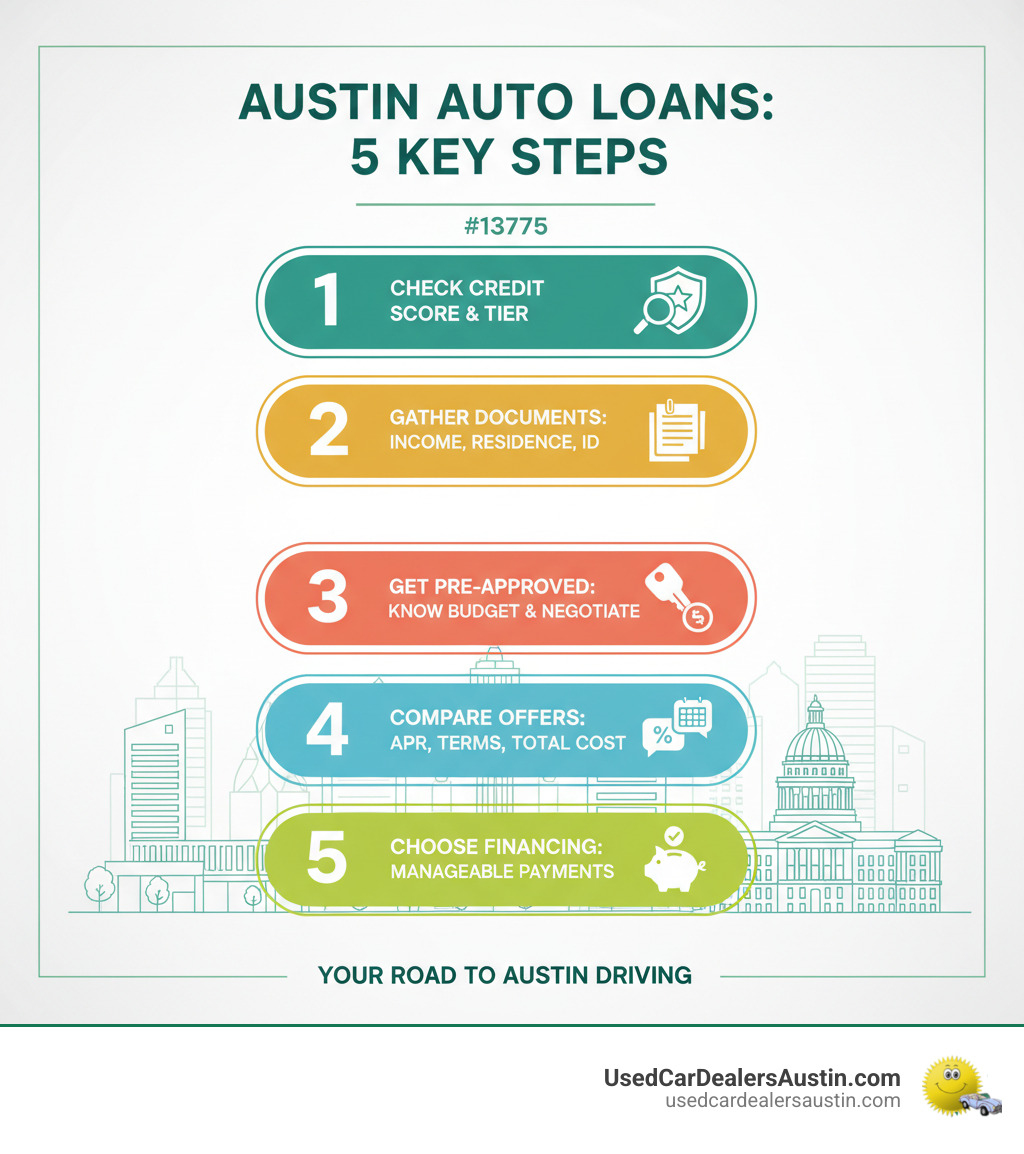 AUSTIN AUTO LOANS:
5 KEY STEPS

#13775

1 CHECK CREDIT SCORE & TIER

2 GATHER DOCUMENTS: INCOME, RESIDENCE, ID

3 GET PRE-APPROVED: KNOW BUDGET & NEGOTIATE

4 COMPARE OFFERS: APR, TERMS, TOTAL COST

5 CHOOSE FINANCING: MANAGEABLE PAYMENTS

YOUR ROAD TO AUSTIN DRIVING

UsedCarDealersAustin.com
usedcardealersaustin.com