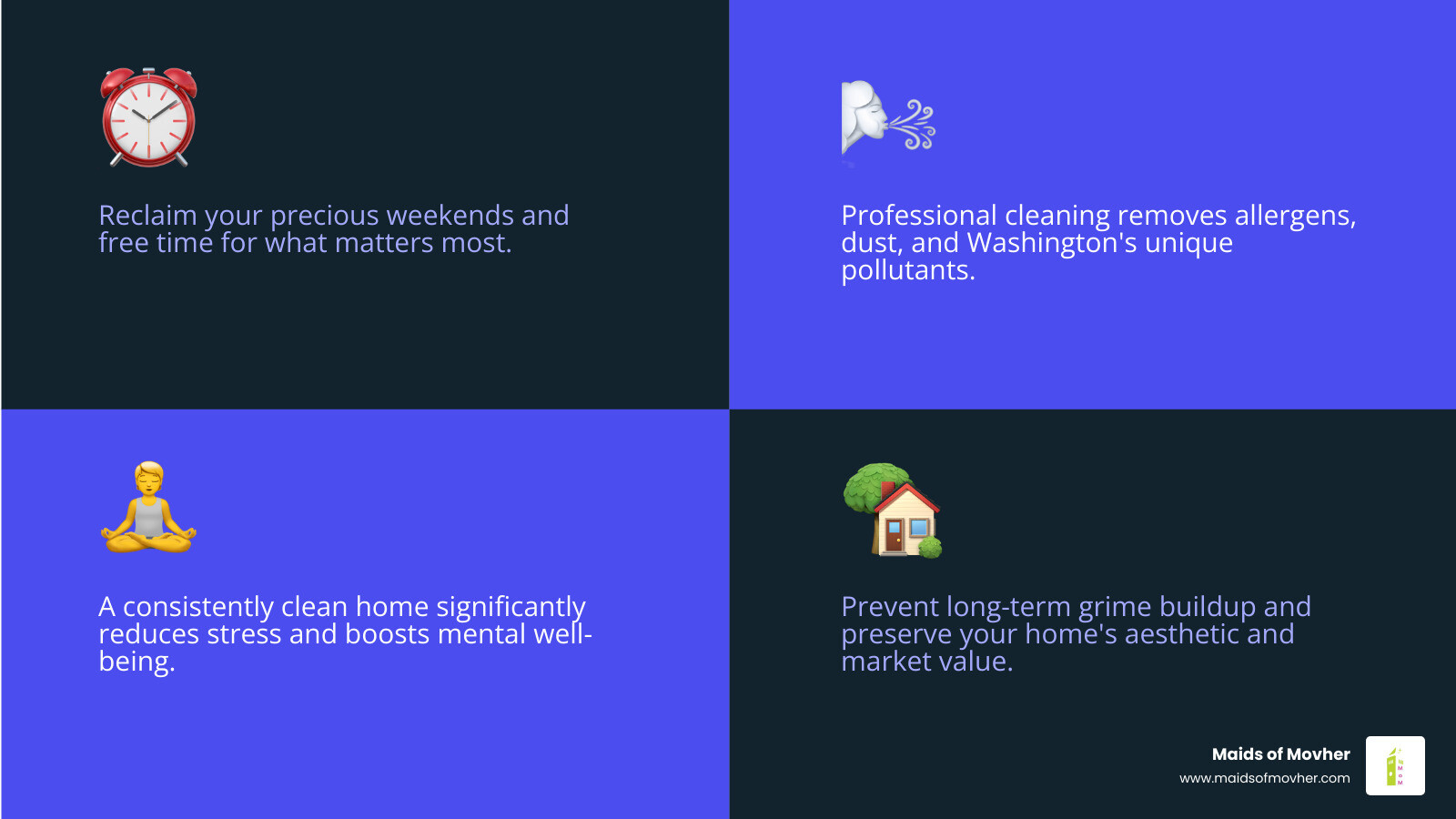 Reclaim your precious weekends and free time for what matters most.

Professional cleaning removes allergens, dust, and Washington's unique pollutants.

A consistently clean home significantly reduces stress and boosts mental well-being.

Prevent long-term grime buildup and preserve your home's aesthetic and market value.

Maids of Movher
www.maidsofmovher.com