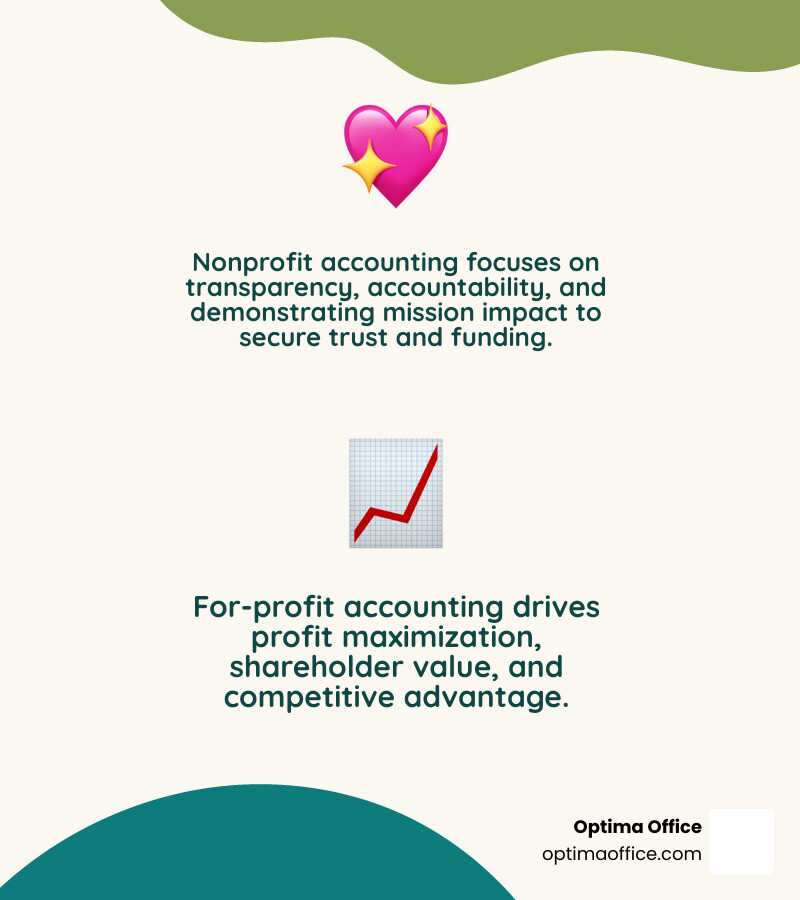 Nonprofit accounting focuses on transparency, accountability, and demonstrating mission impact to secure trust and funding.

For-profit accounting drives profit maximization, shareholder value, and competitive advantage.

Optima Office
optimaoffice.com