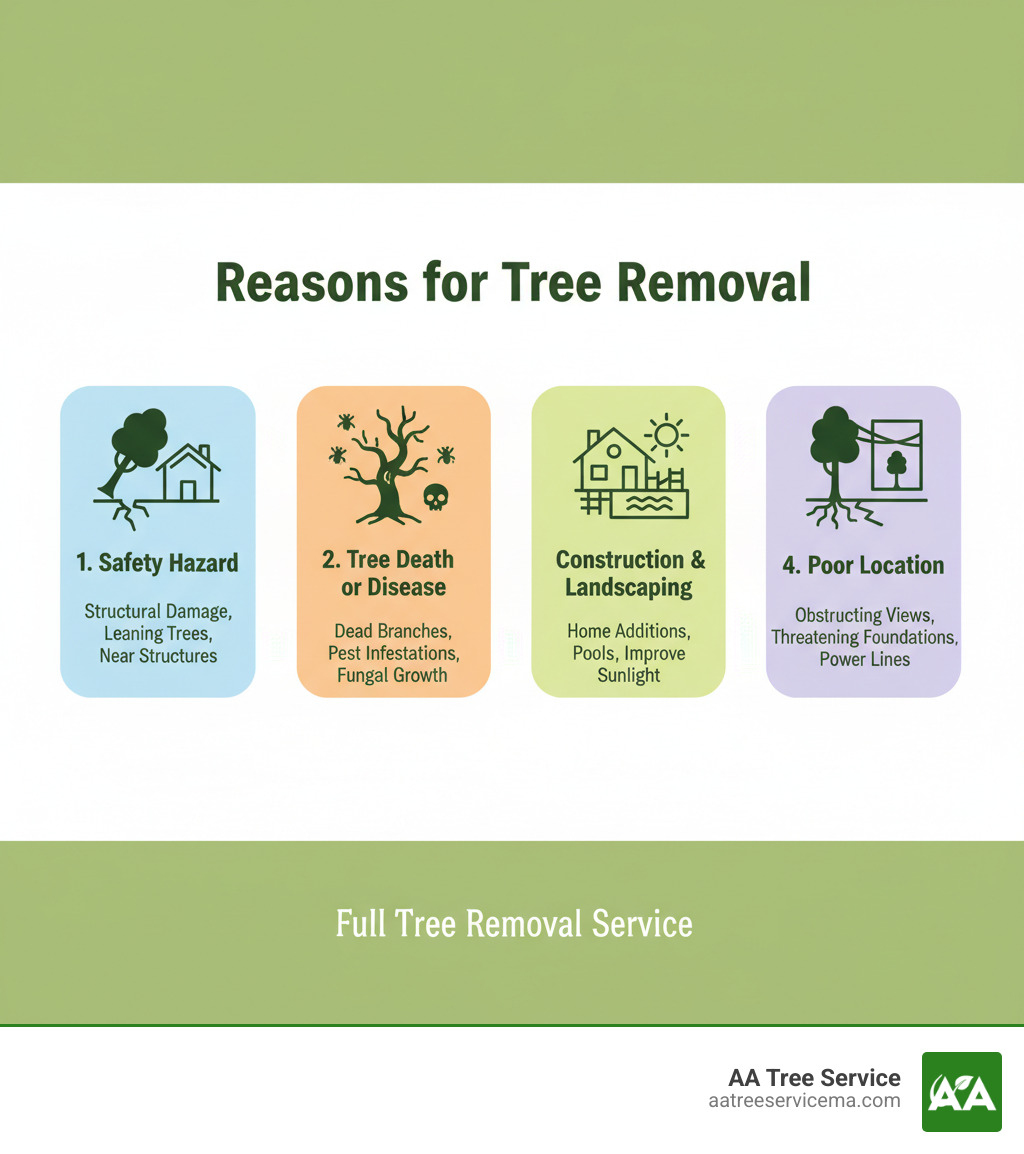 Reasons for Tree Removal

1. Safety Hazard

Structural Damage, Leaning Trees, Near Structures

2. Tree Death or Disease

Dead Branches, Pest Infestations, Fungal Growth

Construction & Landscaping

Home Additions, Pools, Improve Sunlight

4. Poor Location

Obstructing Views, Threatening Foundations, Power Lines

Full Tree Removal Service

AA Tree Service
aatreeservicema.com

AA