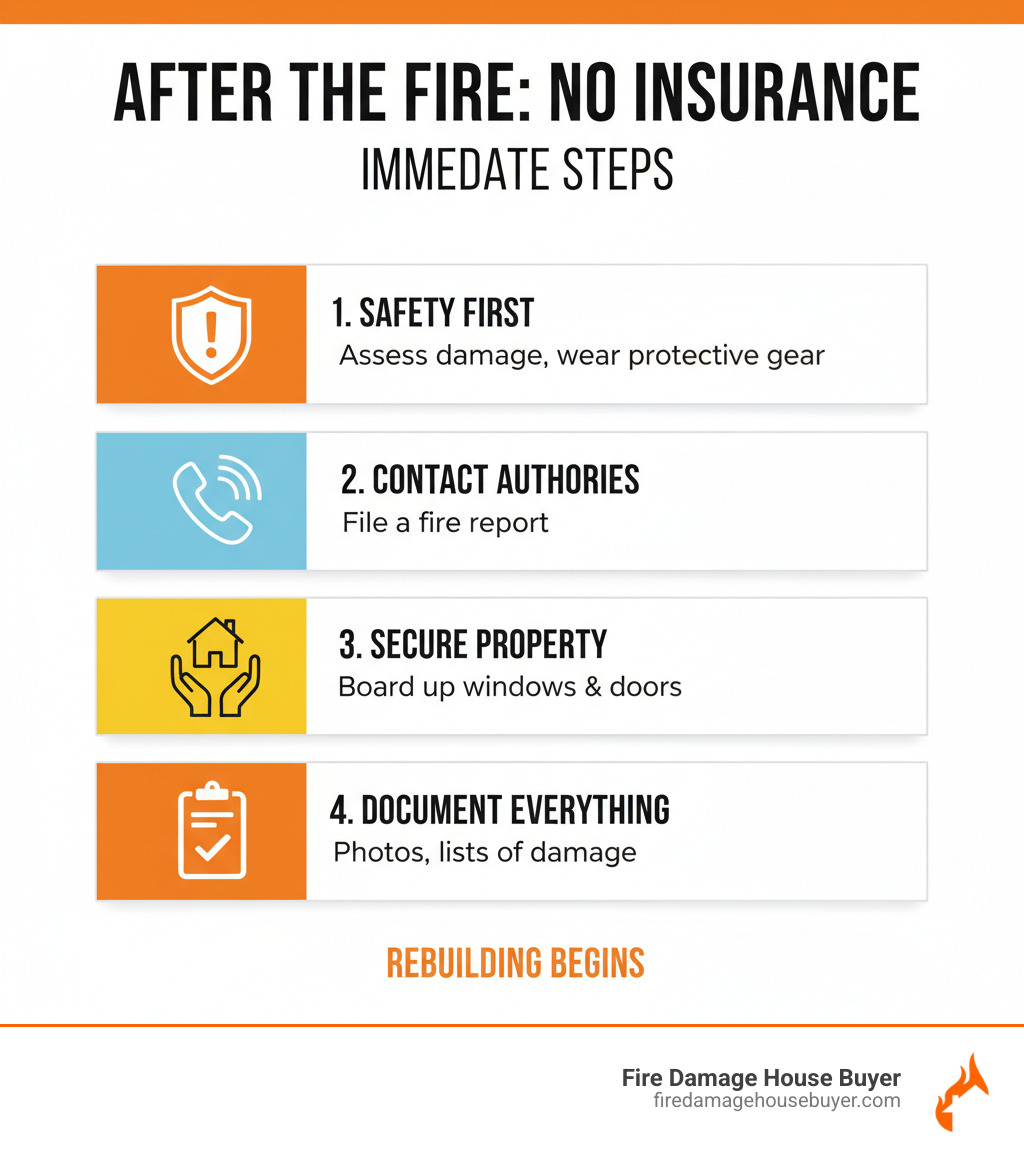 AFTER THE FIRE: NO INSURANCE
IMMEDATE STEPS

1. SAFETY FIRST
Assess damage, wear protective gear

2. CONTACT AUTHORIES
File a fire report

3. SECURE PROPERTY
Board up windows & doors

4. DOCUMENT EVERYTHING
Photos, lists of damage

REBUILDING BEGINS

Fire Damage House Buyer
firedamagehousebuyer.com