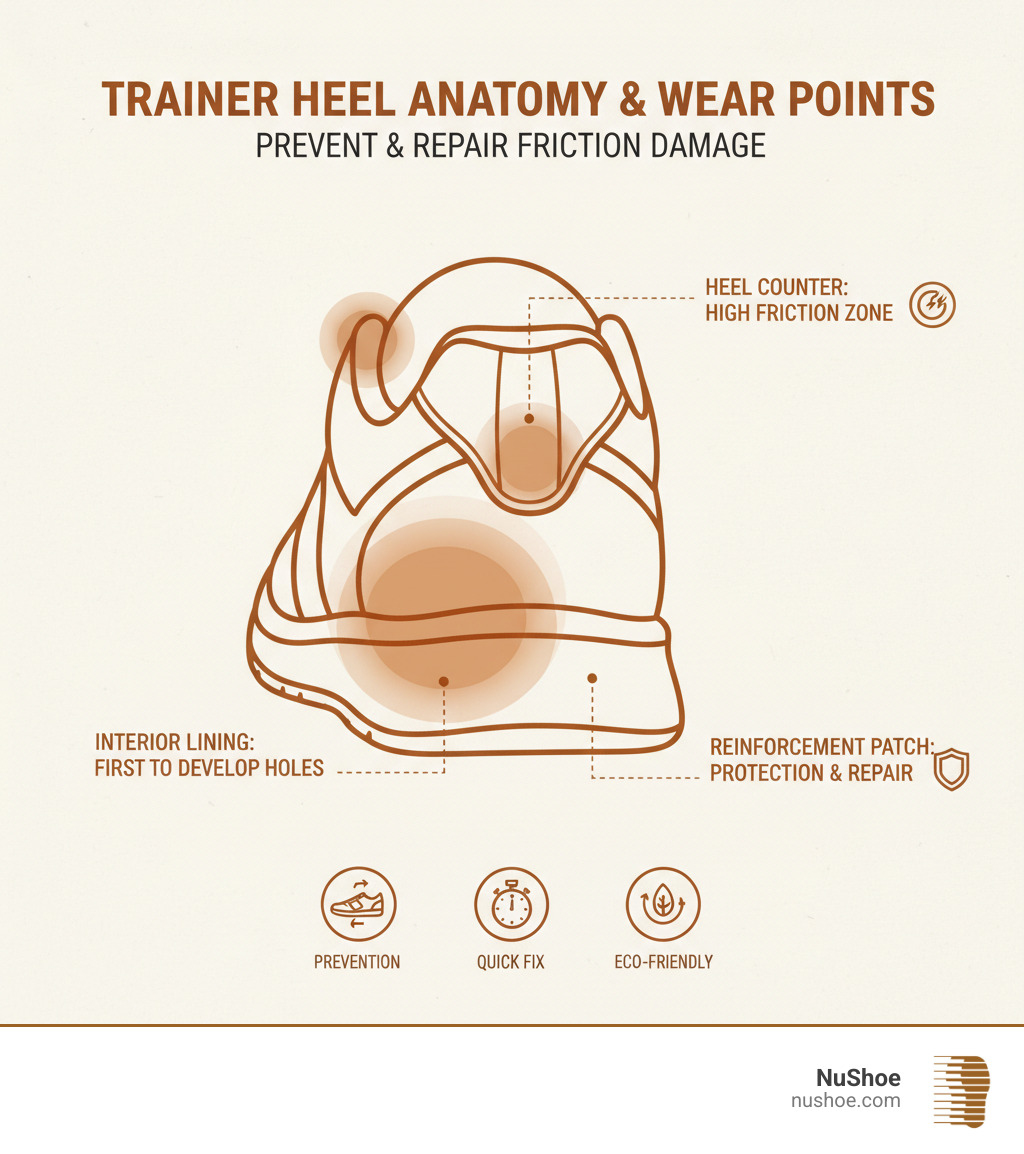 TRAINER HEEL ANATOMY & WEAR POINTS
PREVENT & REPAIR FRICTION DAMAGE

HEEL COUNTER: HIGH FRICTION ZONE

INTERIOR LINING: FIRST TO DEVELOP HOLES

REINFORCEMENT PATCH: PROTECTION & REPAIR

PREVENTION

QUICK FIX

ECO-FRIENDLY

NuShoe
nushoe.com