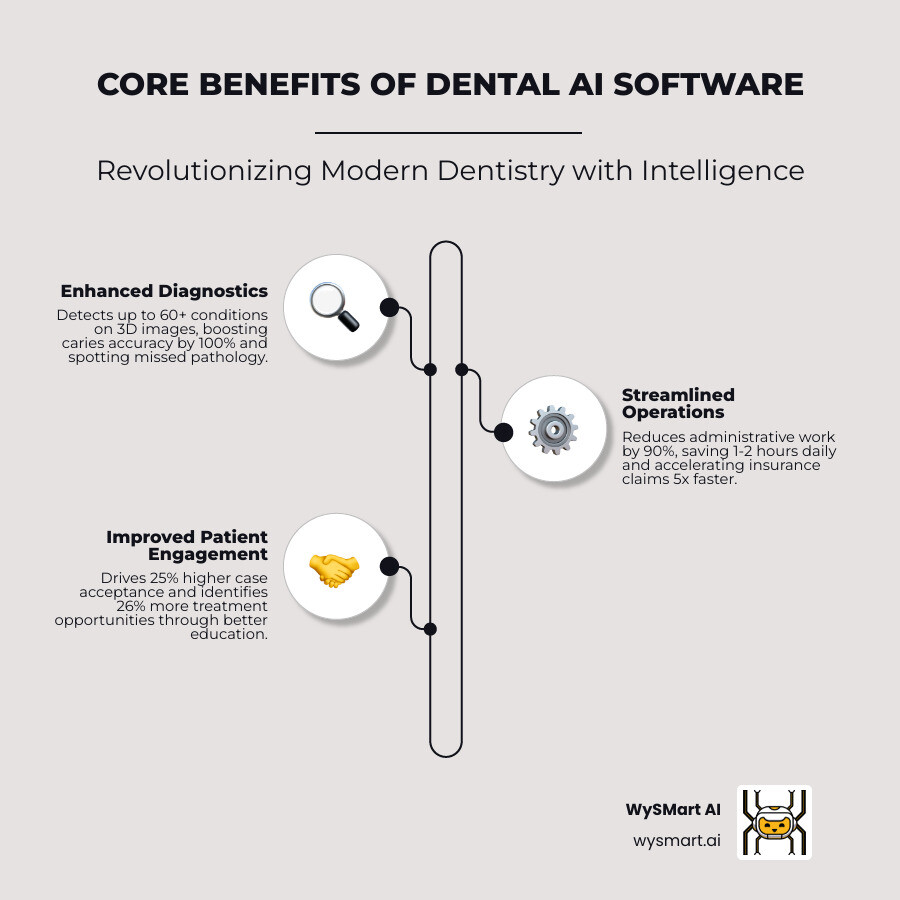 CORE BENEFITS OF DENTAL AI SOFTWARE

Revolutionizing Modern Dentistry with Intelligence

Enhanced Diagnostics

Detects up to 60+ conditions on 3D images, boosting caries accuracy by 100% and spotting missed pathology.

Streamlined Operations

Reduces administrative work by 90%, saving 1-2 hours daily and accelerating insurance claims 5x faster.

Improved Patient Engagement

Drives 25% higher case acceptance and identifies 26% more treatment opportunities through better education.

WySMart AI

wysmart.ai