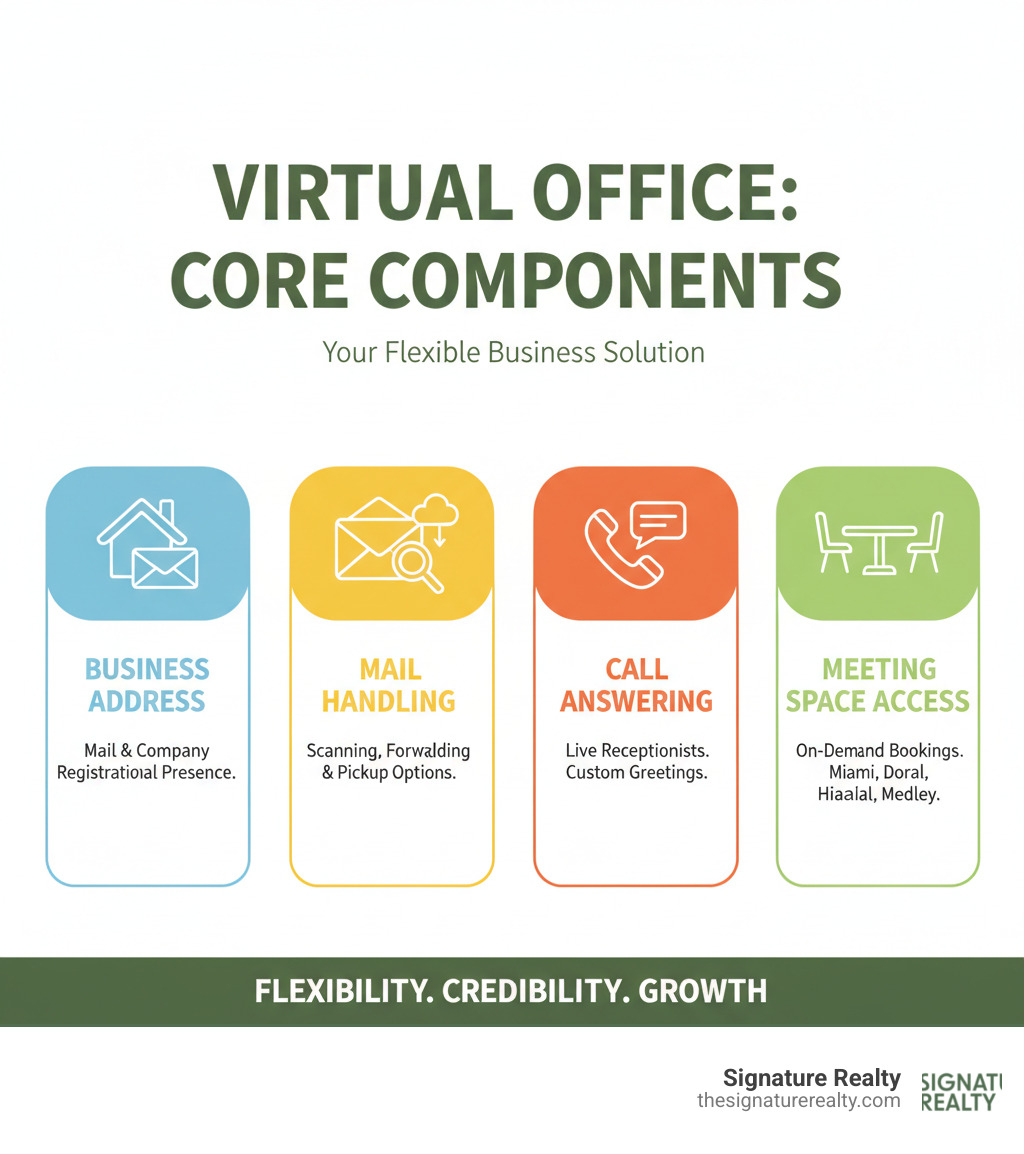 VIRTUAL OFFICE:
CORE COMPONENTS

Your Flexible Business Solution

BUSINESS ADDRESS

Mail & Company Registrational Presence.

MAIL HANDLING

Scanning, Forwalding & Pickup Options.

CALL ANSWERING

Live Receptionists. Custom Greetings.

MEETING SPACE ACCESS

On-Demand Bookings. Miami, Doral, Hiaalal, Medley.

FLEXIBILITY. CREDIBILITY. GROWTH

Signature Realty
thesignaturerealty.com

SIGNATU
REALTY