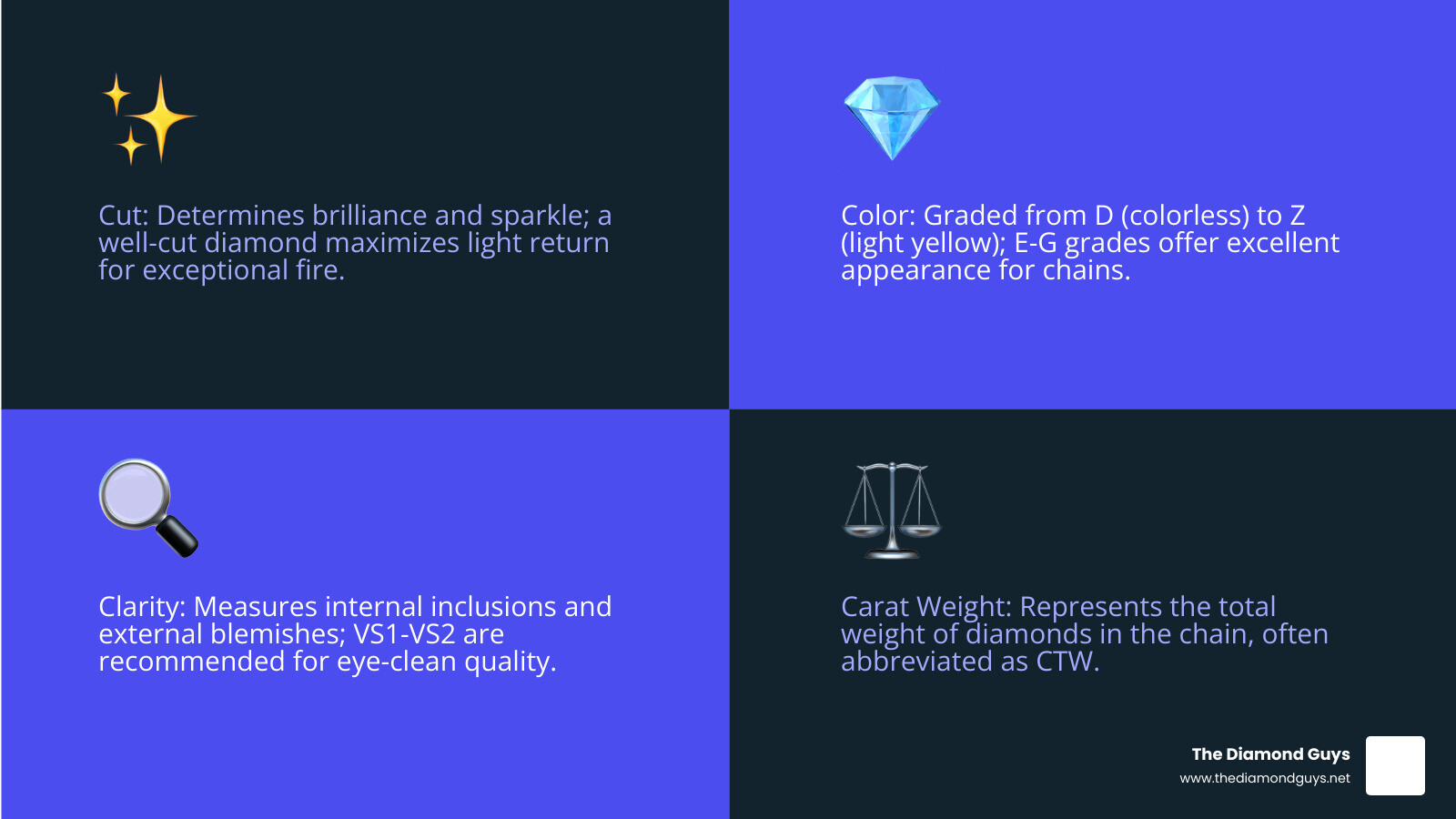 Cut: Determines brilliance and sparkle; a well-cut diamond maximizes light return for exceptional fire.

Color: Graded from D (colorless) to Z (light yellow); E-G grades offer excellent appearance for chains.

Clarity: Measures internal inclusions and external blemishes; VS1-VS2 are recommended for eye-clean quality.

Carat Weight: Represents the total weight of diamonds in the chain, often abbreviated as CTW.

The Diamond Guys
www.thediamondguys.net