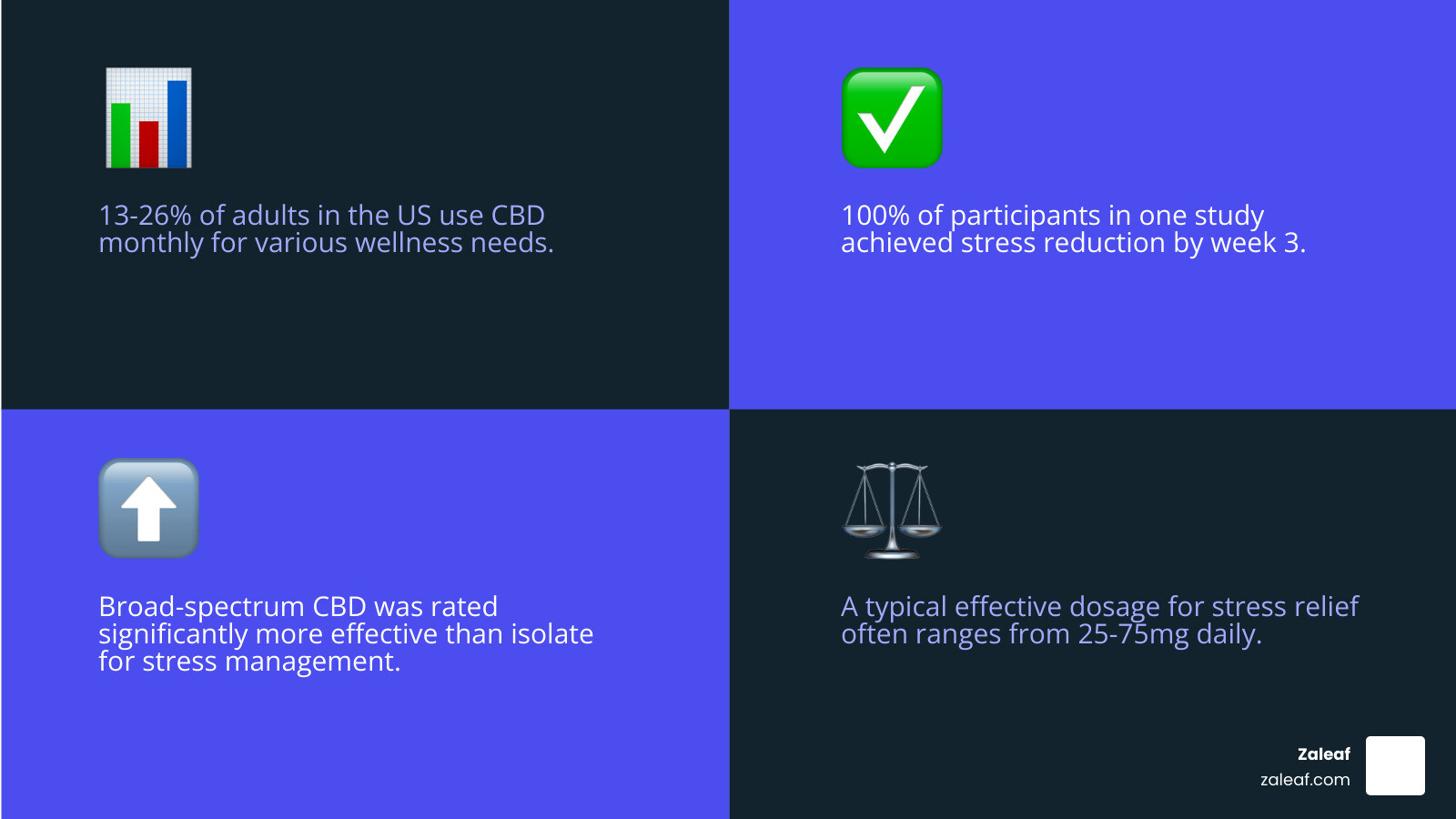 13-26% of adults in the US use CBD monthly for various wellness needs.

100% of participants in one study achieved stress reduction by week 3.

Broad-spectrum CBD was rated significantly more effective than isolate for stress management.

A typical effective dosage for stress relief often ranges from 25-75mg daily.

Zaleaf
zaleaf.com