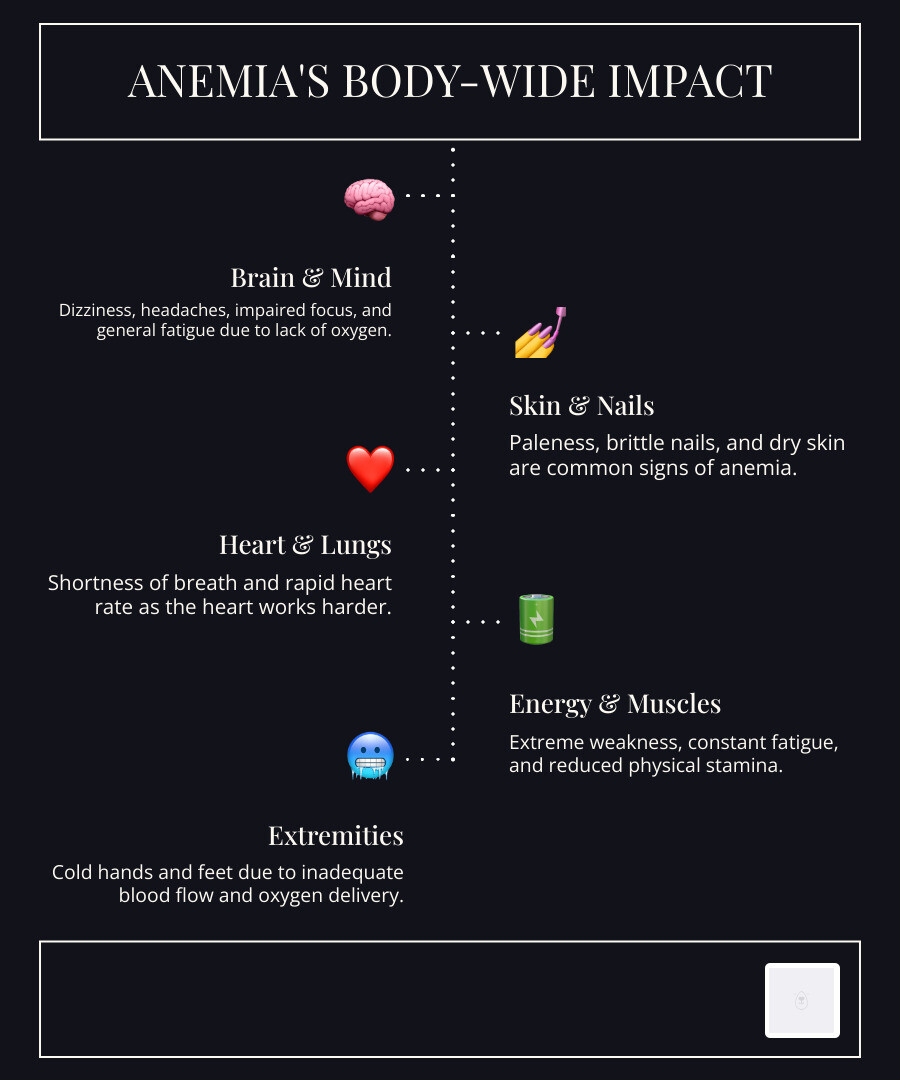 ANEMIA'S BODY-WIDE IMPACT

Brain & Mind

Dizziness, headaches, impaired focus, and general fatigue due to lack of oxygen.

Skin & Nails

Paleness, brittle nails, and dry skin are common signs of anemia.

Heart & Lungs

Shortness of breath and rapid heart rate as the heart works harder.

Energy & Muscles

Extreme weakness, constant fatigue, and reduced physical stamina.

Extremities

Cold hands and feet due to inadequate blood flow and oxygen delivery.