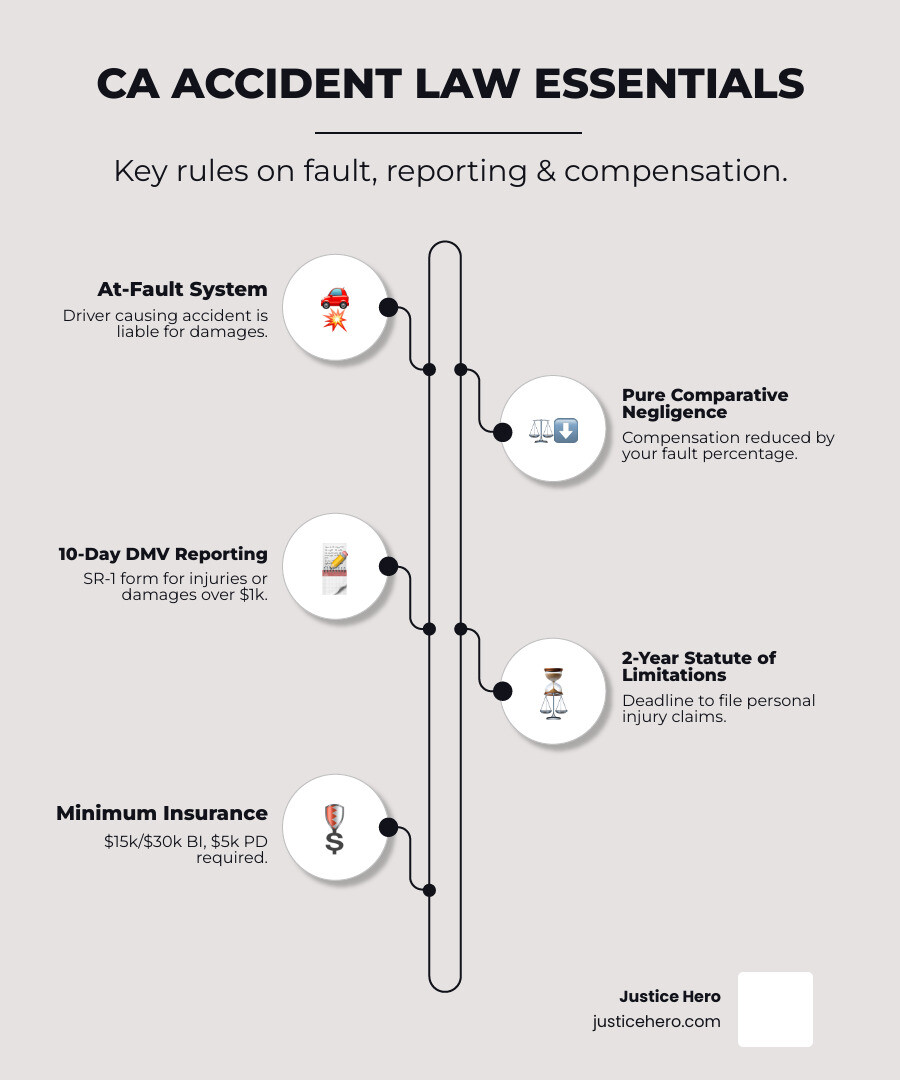 CA ACCIDENT LAW ESSENTIALS

Key rules on fault, reporting & compensation.

At-Fault System
Driver causing accident is liable for damages.

Pure Comparative Negligence
Compensation reduced by your fault percentage.

10-Day DMV Reporting
SR-1 form for injuries or damages over \$1k.

2-Year Statute of Limitations
Deadline to file personal injury claims.

Minimum Insurance
\$15k/\$30k BI, \$5k PD required.

Justice Hero
justicehero.com