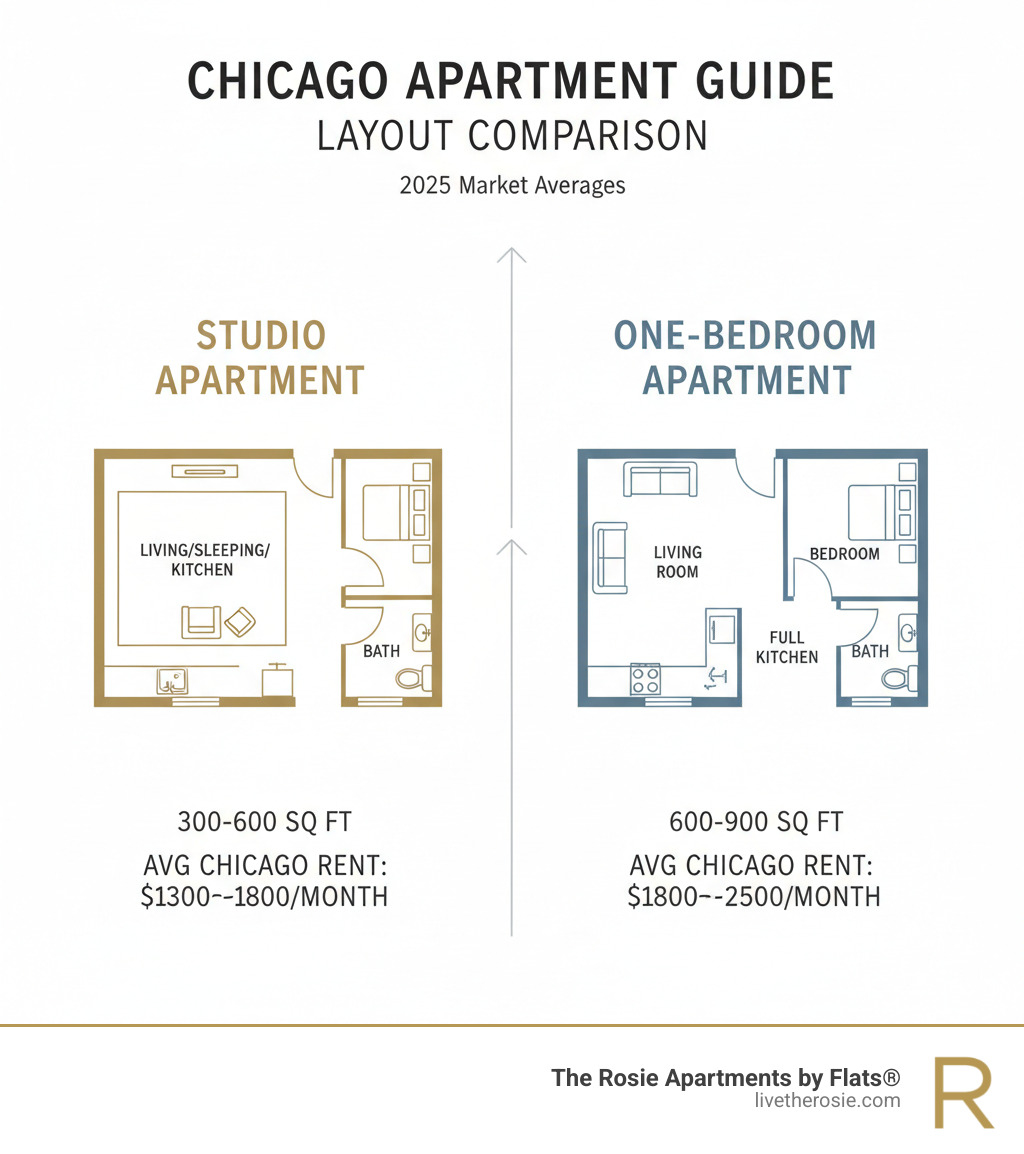 CHICAGO APARTMENT GUIDE
LAYOUT COMPARISON
2025 Market Averages

STUDIO APARTMENT

LIVING/SLEEPING/ KITCHEN

BATH

300-600 SQ FT
AVG CHICAGO RENT: $1300~-1800/MONTH

ONE-BEDROOM APARTMENT

LIVING ROOM

BEDROOM

FULL KITCHEN

BATH

600-900 SQ FT
AVG CHICAGO RENT: $1800~-2500/MONTH

The Rosie Apartments by Flats®
livetherosie.com
R