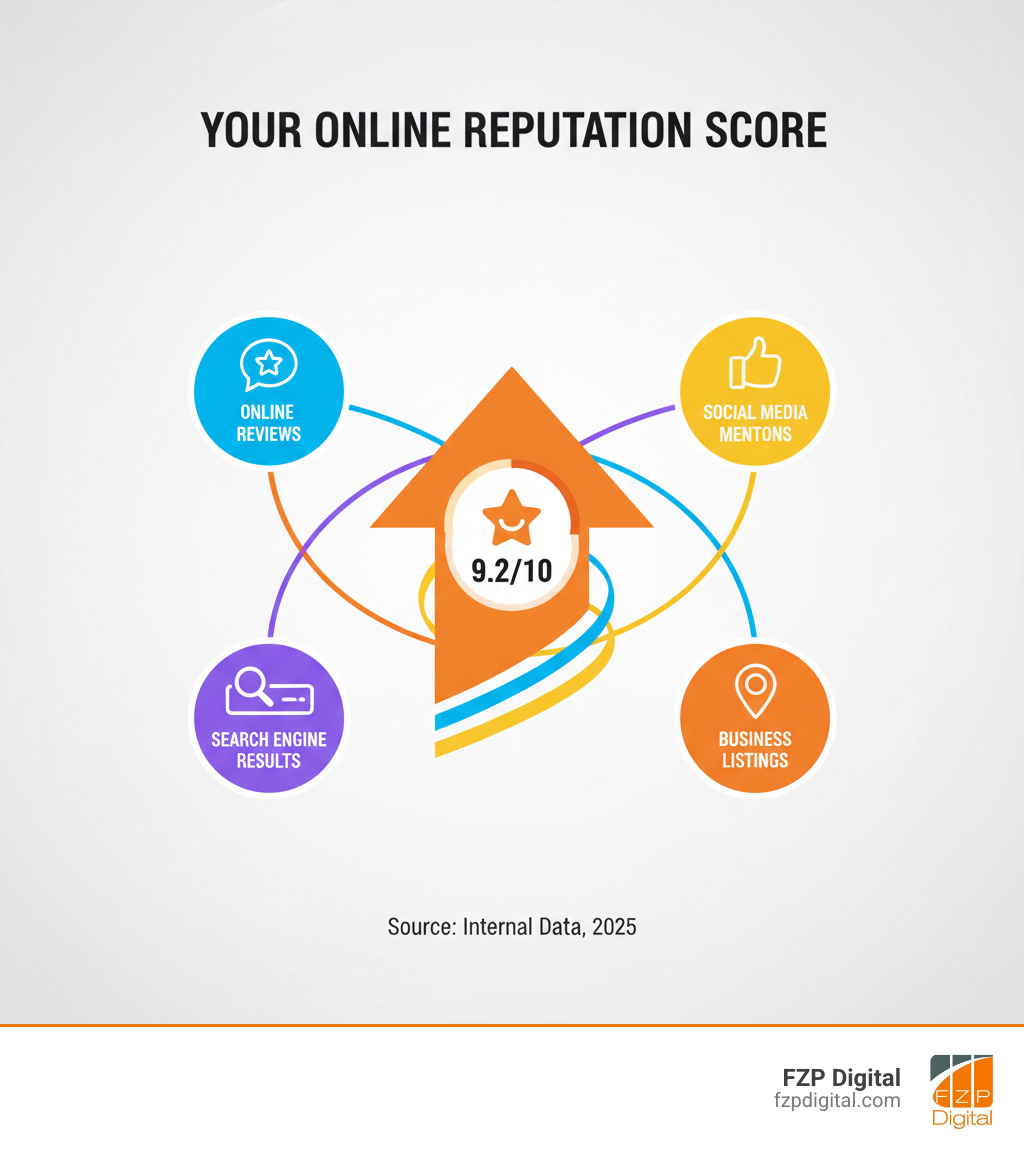 YOUR ONLINE REPUTATION SCORE

ONLINE REVIEWS

SOCIAL MEDIA MENTONS

9.2/10

SEARCH ENGINE RESULTS

BUSINESS LISTINGS

Source: Internal Data, 2025

FZP Digital
fzpdigital.com

FZP
Digital