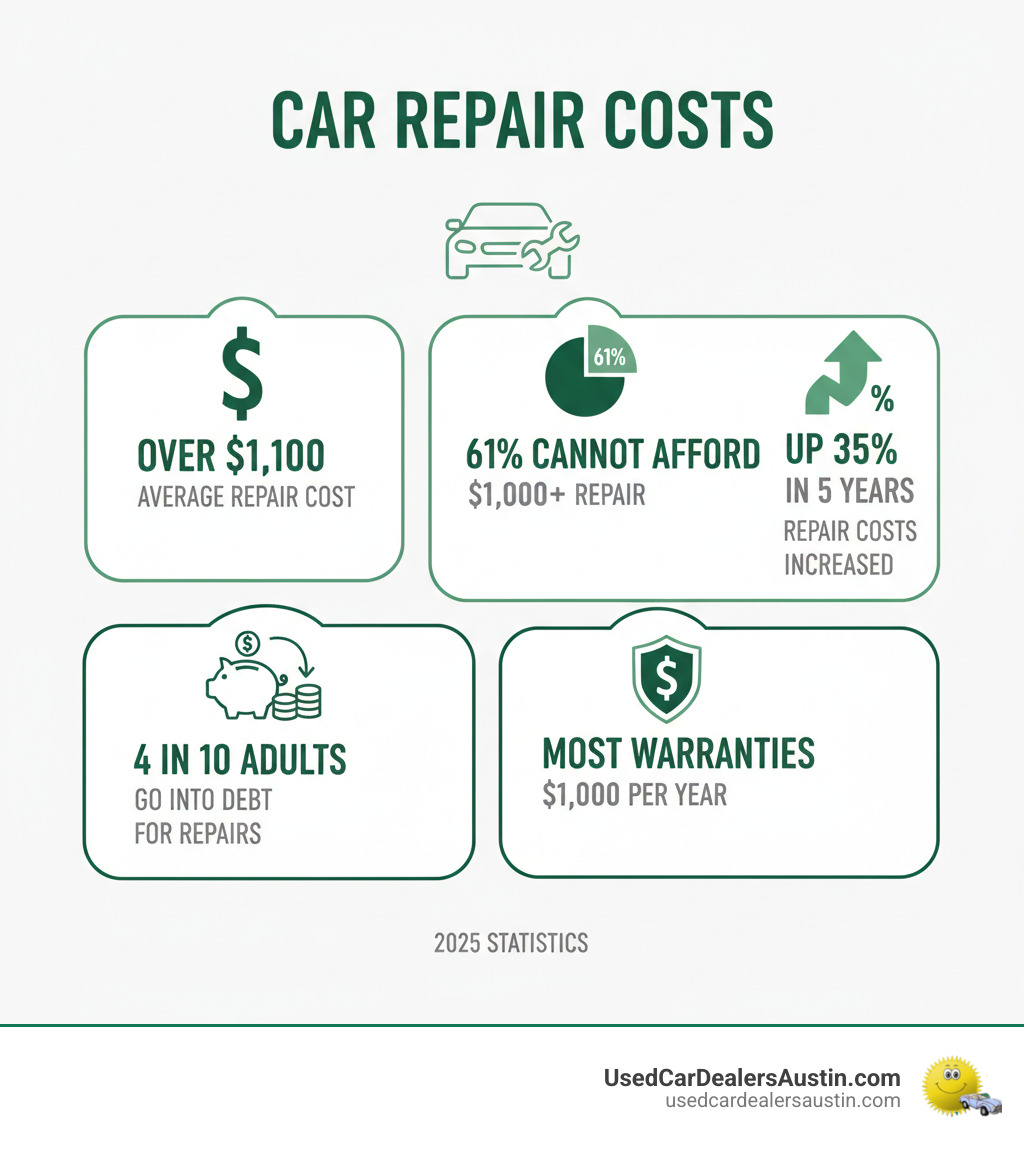 CAR REPAIR COSTS

$

OVER $1,100

AVERAGE REPAIR COST

61%

61% CANNOT AFFORD

$1,000+ REPAIR

%

UP 35%

IN 5 YEARS

REPAIR COSTS INCREASED

$

4 IN 10 ADULTS

GO INTO DEBT FOR REPAIRS

$

MOST WARRANTIES

$1,000 PER YEAR

2025 STATISTICS

UsedCarDealersAustin.com
usedcardealersaustin.com