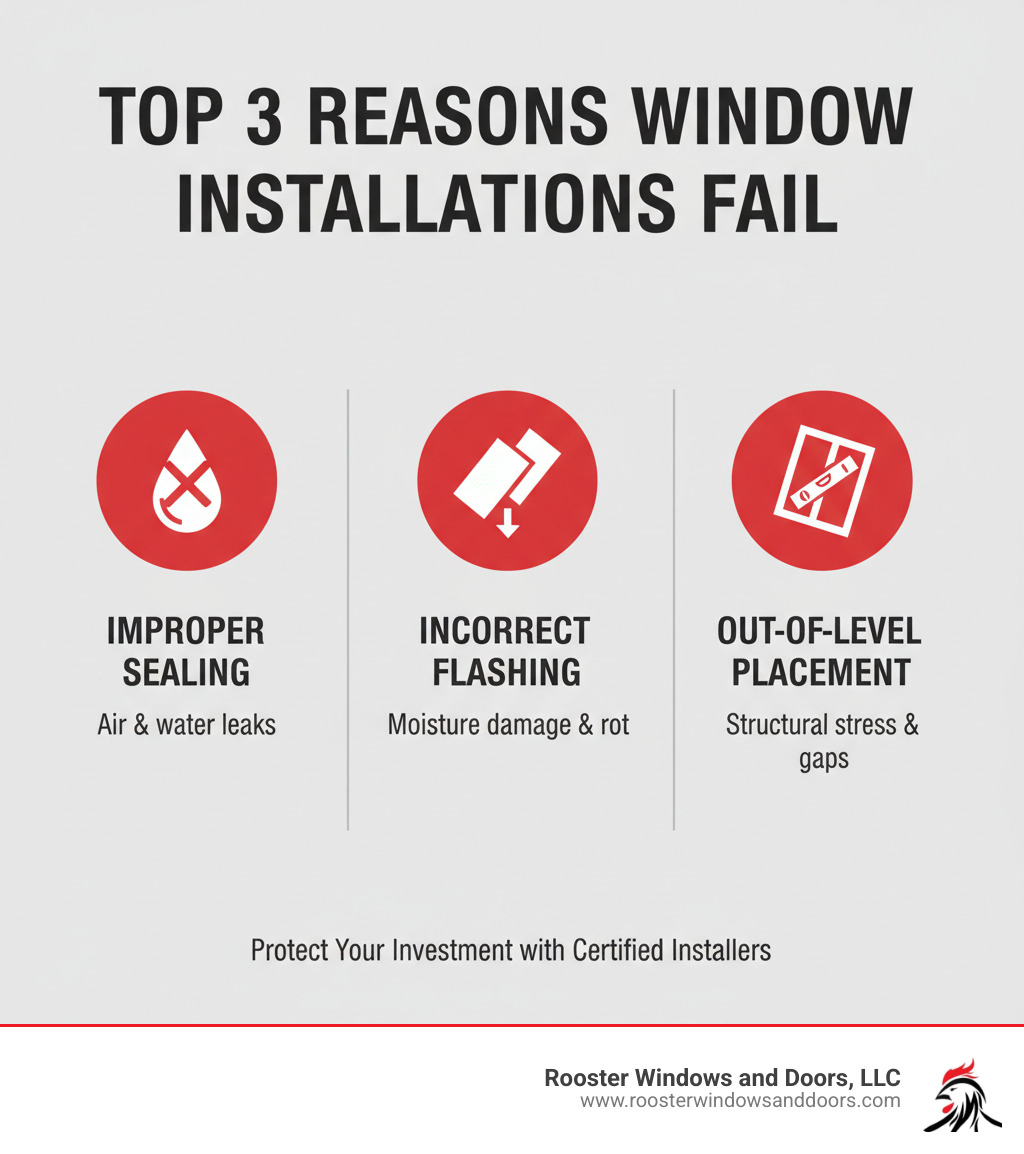 TOP 3 REASONS WINDOW INSTALLATIONS FAIL

IMPROPER SEALING
Air & water leaks

INCORRECT FLASHING
Moisture damage & rot

OUT-OF-LEVEL PLACEMENT
Structural stress & gaps

Protect Your Investment with Certified Installers

Rooster Windows and Doors, LLC
www.roosterwindowsanddoors.com