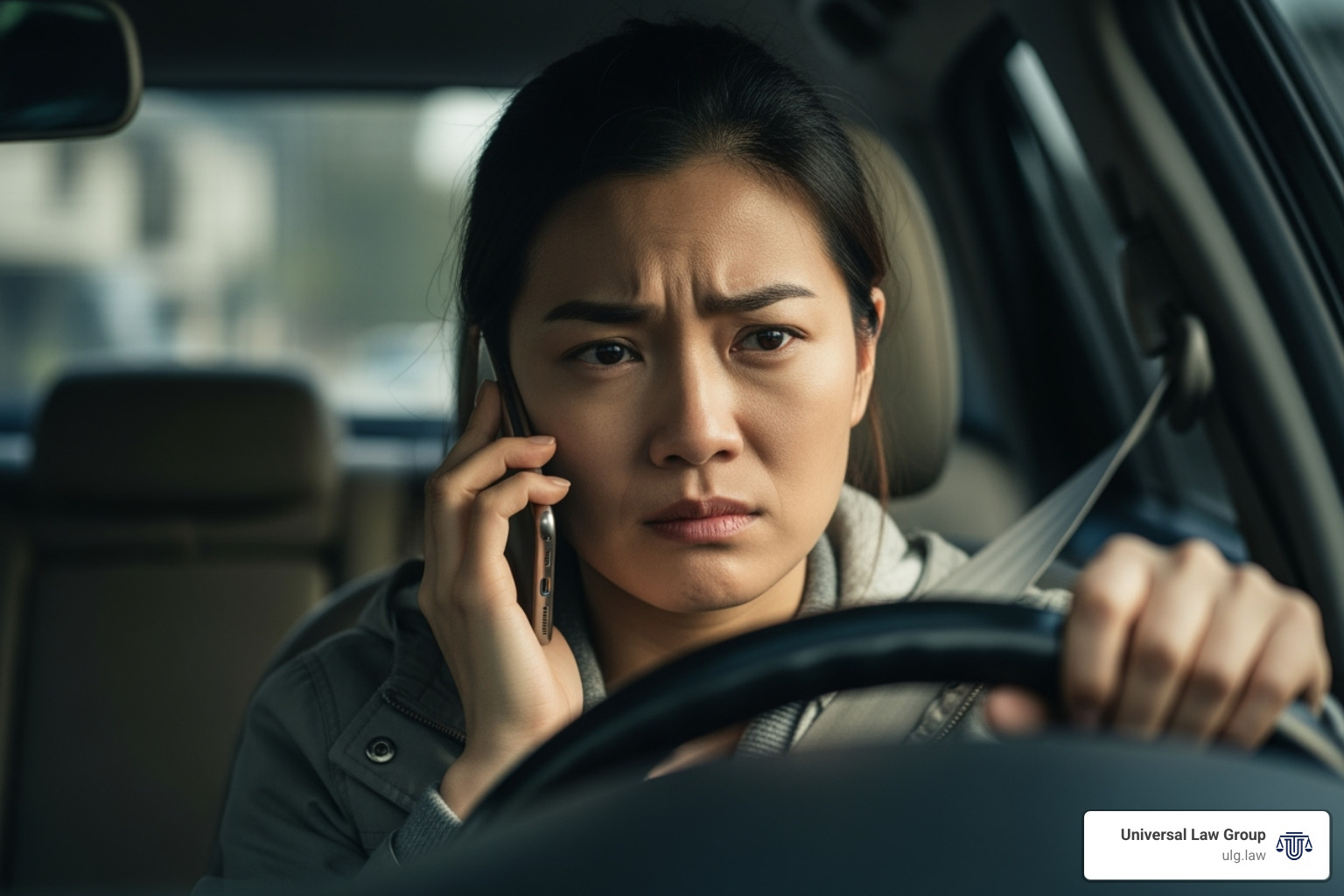 Universal Law Group
ulg.law