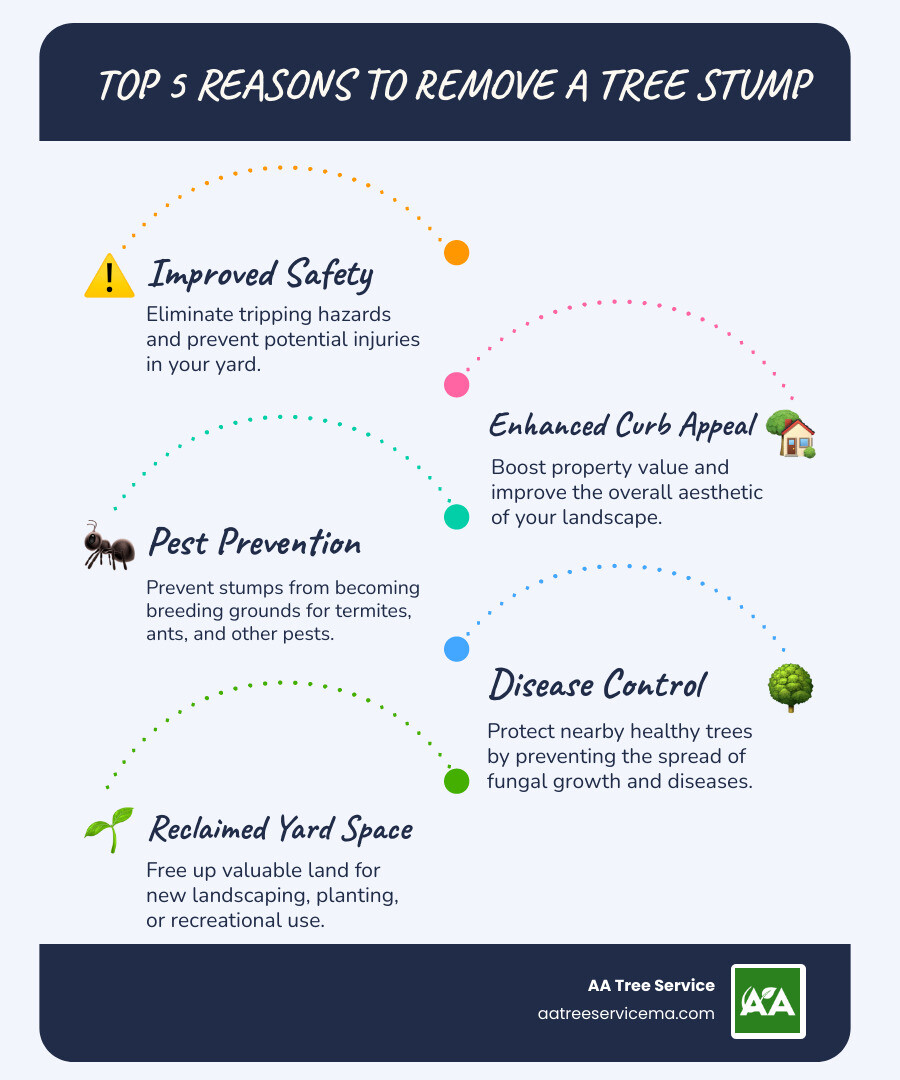 TOP 5 REASONS TO REMOVE A TREE STUMP

Improved Safety
Eliminate tripping hazards and prevent potential injuries in your yard.

Enhanced Curb Appeal
Boost property value and improve the overall aesthetic of your landscape.

Pest Prevention
Prevent stumps from becoming breeding grounds for termites, ants, and other pests.

Disease Control
Protect nearby healthy trees by preventing the spread of fungal growth and diseases.

Reclaimed Yard Space
Free up valuable land for new landscaping, planting, or recreational use.

AA Tree Service
aatreeservicema.com
AA