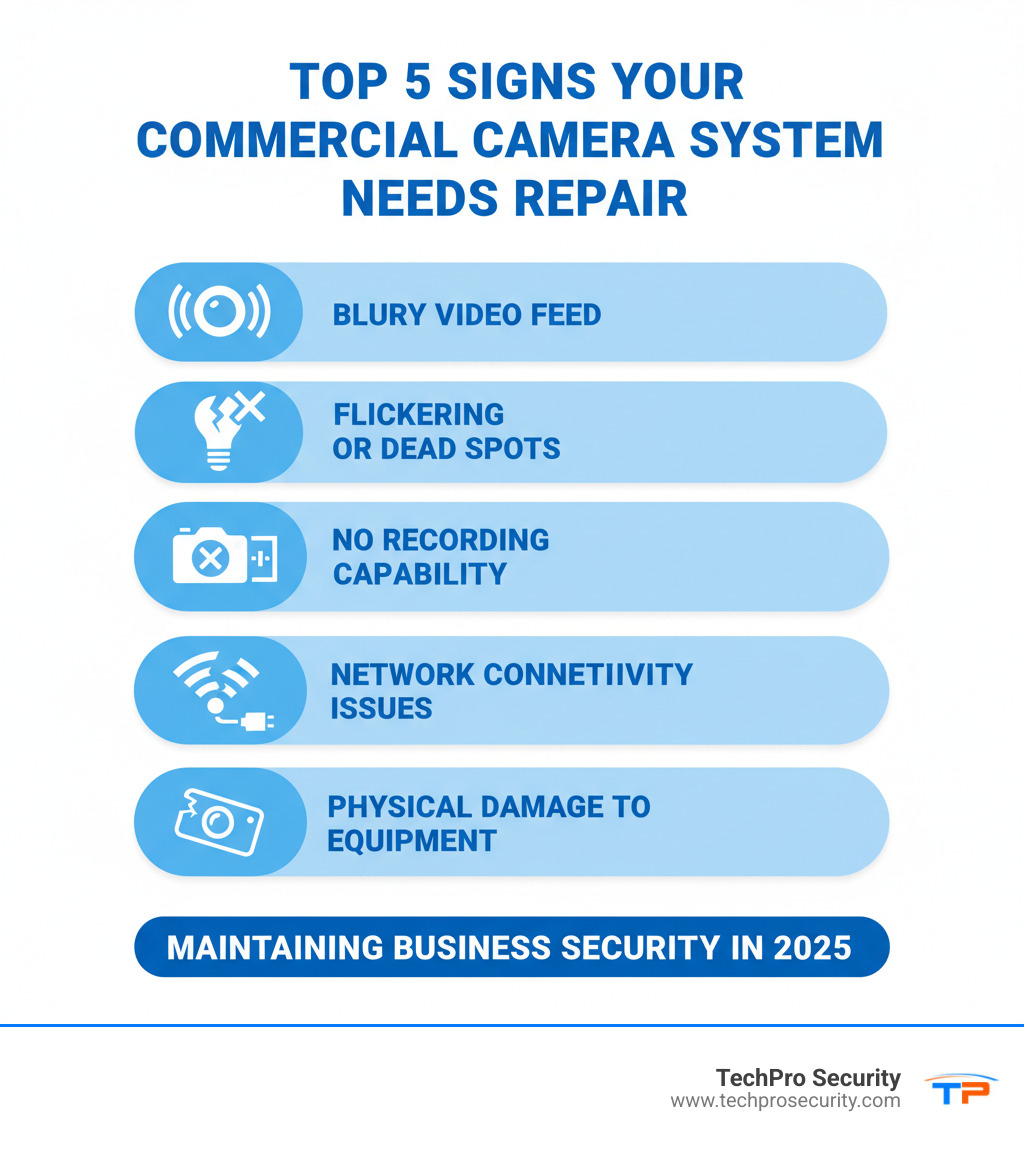 TOP 5 SIGNS YOUR COMMERCIAL CAMERA SYSTEM NEEDS REPAIR

BLURY VIDEO FEED

FLICKERING OR DEAD SPOTS

NO RECORDING CAPABILITY

NETWORK CONNETIIVITY ISSUES

PHYSICAL DAMAGE TO EQUIPMENT

MAINTAINING BUSINESS SECURITY IN 2025

TechPro Security
www.techprosecurity.com

TP