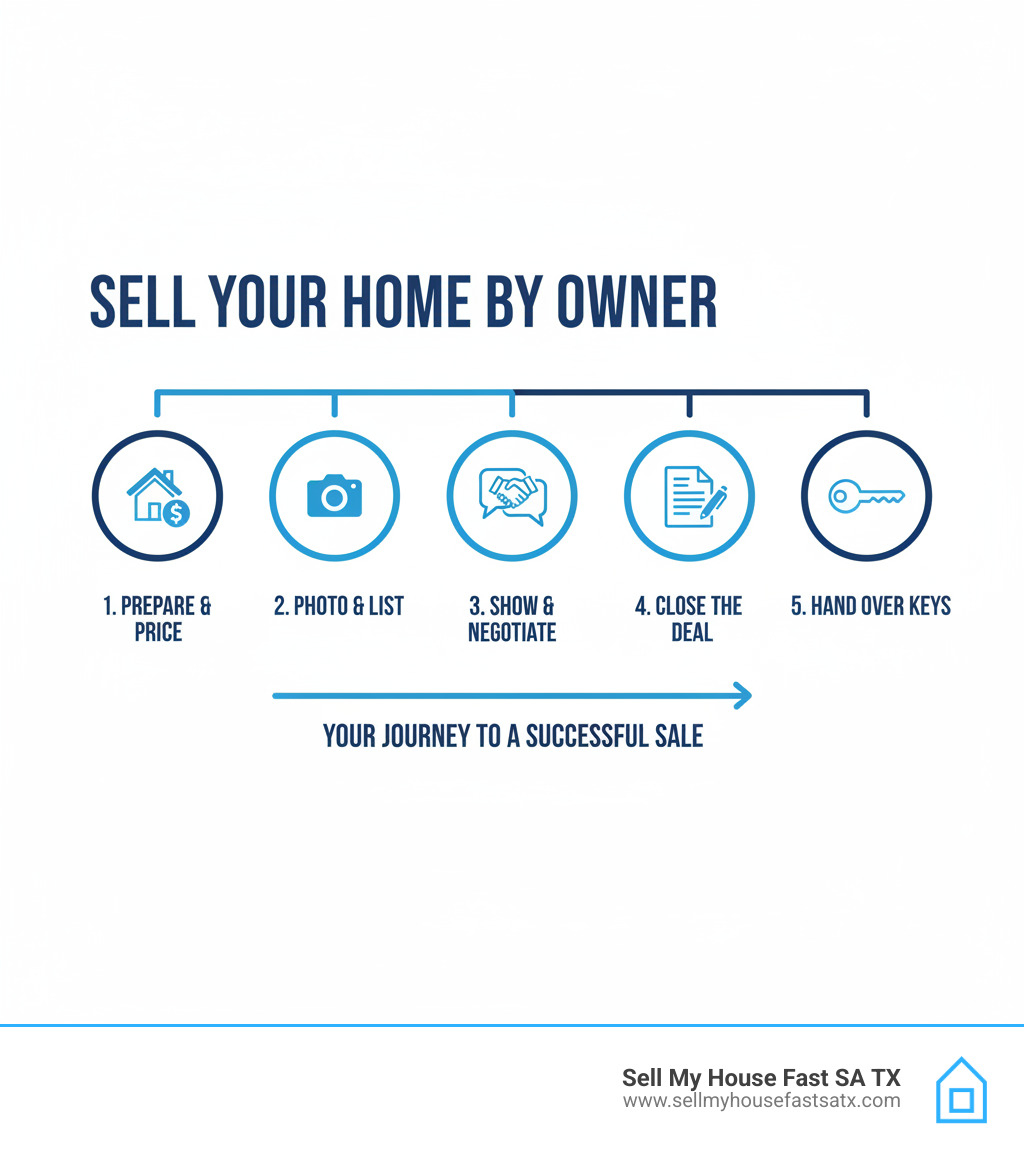 SELL YOUR HOME BY OWNER

1. PREPARE & PRICE

2. PHOTO & LIST

3. SHOW & NEGOTIATE

4. CLOSE THE DEAL

5. HAND OVER KEYS

YOUR JOURNEY TO A SUCCESSFUL SALE

Sell My House Fast SA TX
www.sellmyhousefastsatx.com