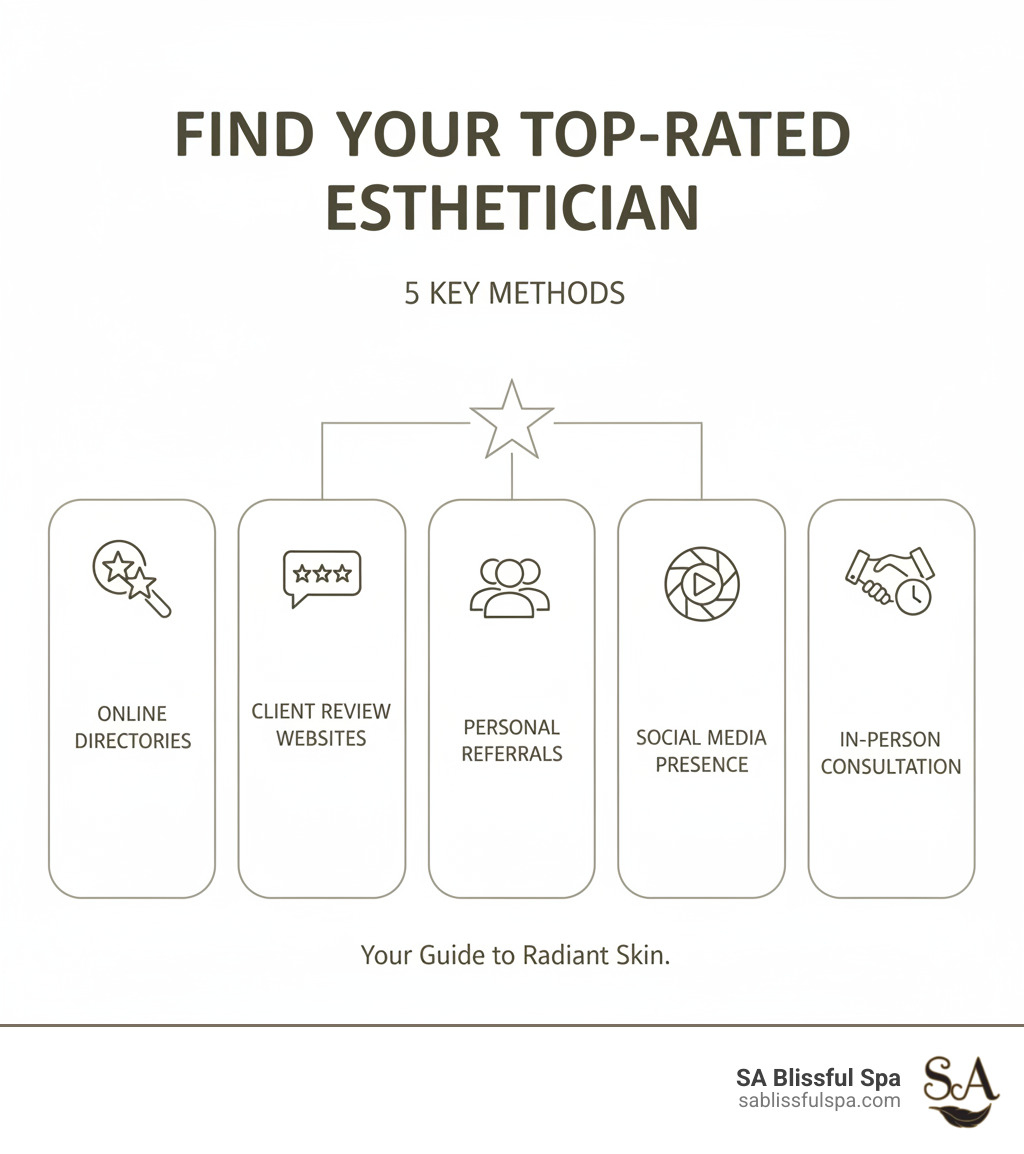 FIND YOUR TOP-RATED ESTHETICIAN

5 KEY METHODS

ONLINE DIRECTORIES

CLIENT REVIEW WEBSITES

PERSONAL REFERRALS

SOCIAL MEDIA PRESENCE

IN-PERSON CONSULTATION

Your Guide to Radiant Skin.

SA Blissful Spa
sablissfulspa.com

SA