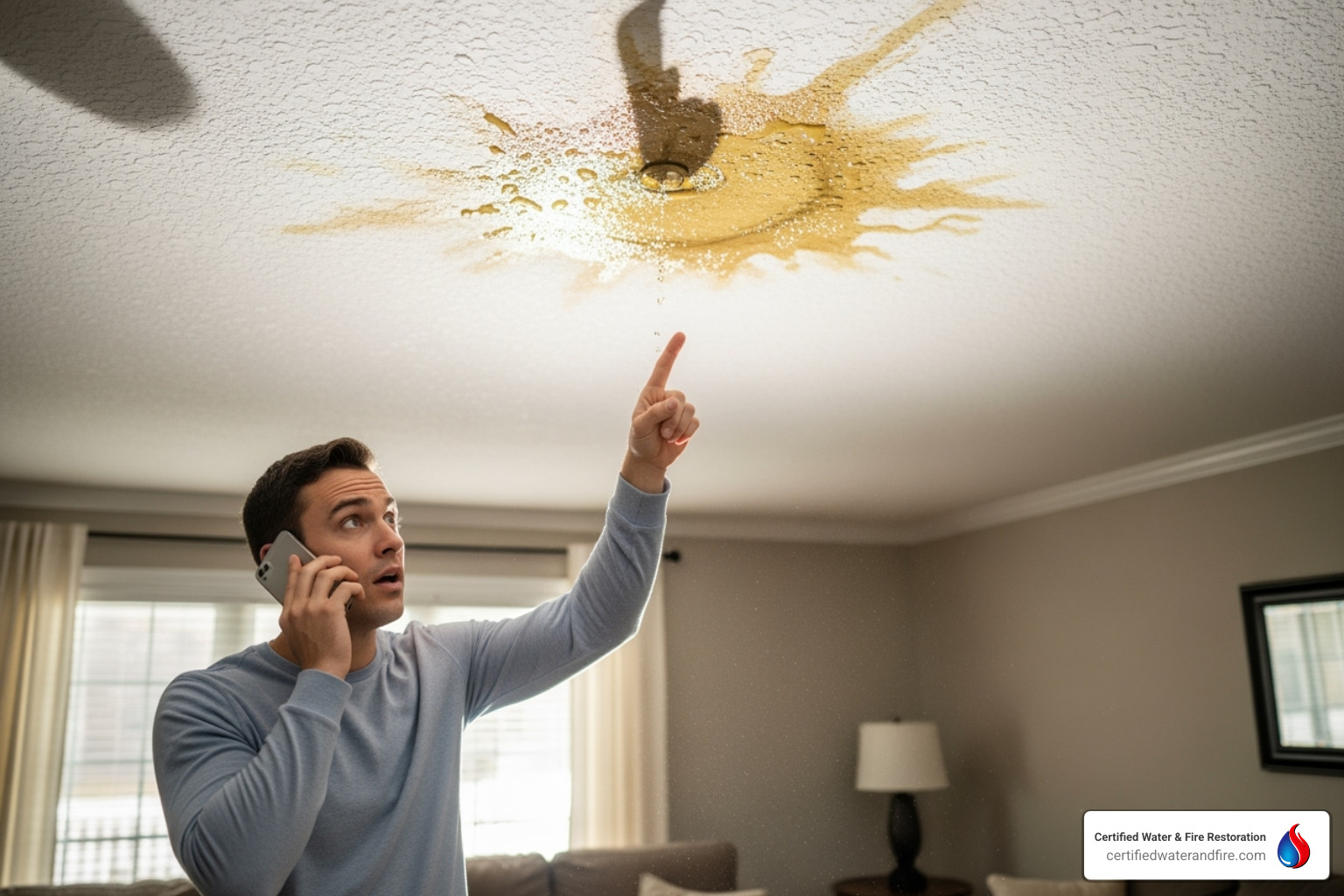 Certified Water & Fire Restoration
certifiedwaterandfire.com