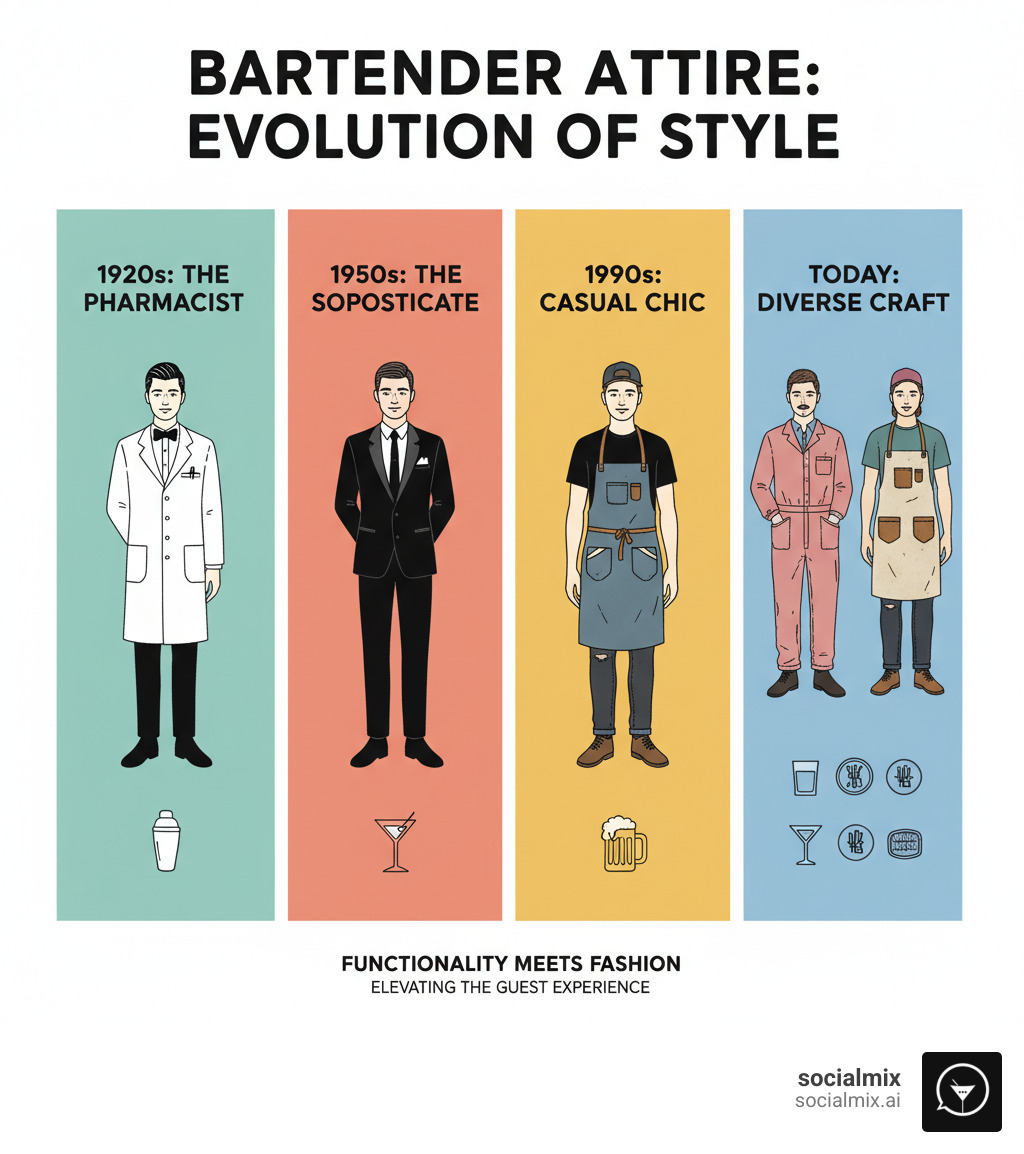 BARTENDER ATTIRE: EVOLUTION OF STYLE

1920s: THE PHARMACIST

1950s: THE SOPOSTICATE

1990s: CASUAL CHIC

TODAY: DIVERSE CRAFT

FUNCTIONALITY MEETS FASHION
ELEVATING THE GUEST EXPERIENCE

socialmix
socialmix.ai