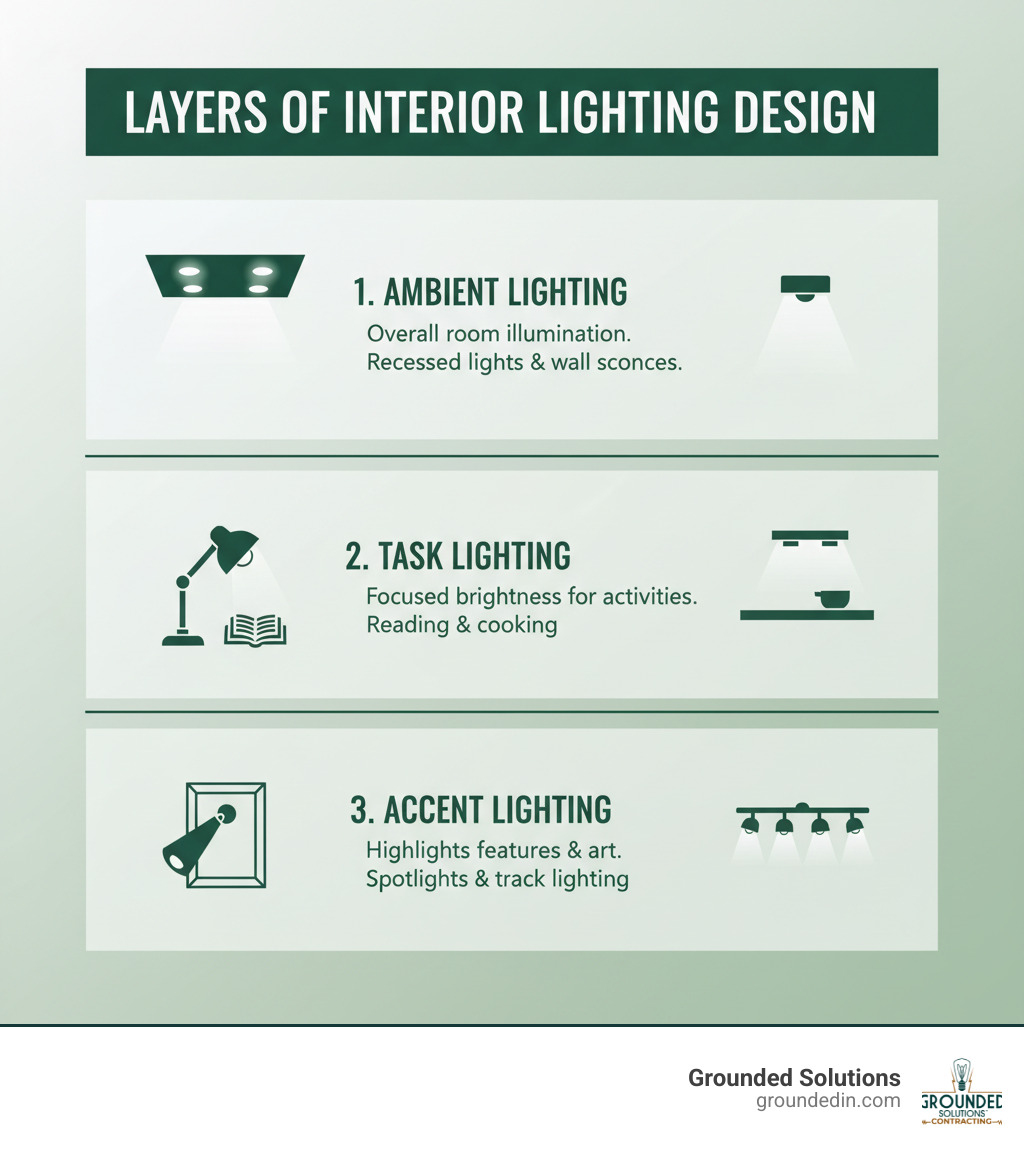 LAYERS OF INTERIOR LIGHTING DESIGN

1. AMBIENT LIGHTING
Overall room illumination.
Recessed lights & wall sconces.

2. TASK LIGHTING
Focused brightness for activities.
Reading & cooking

3. ACCENT LIGHTING
Highlights features & art.
Spotlights & track lighting

Grounded Solutions
groundedin.com

GROUNDED
SOLUTIONS
CONTRACTING