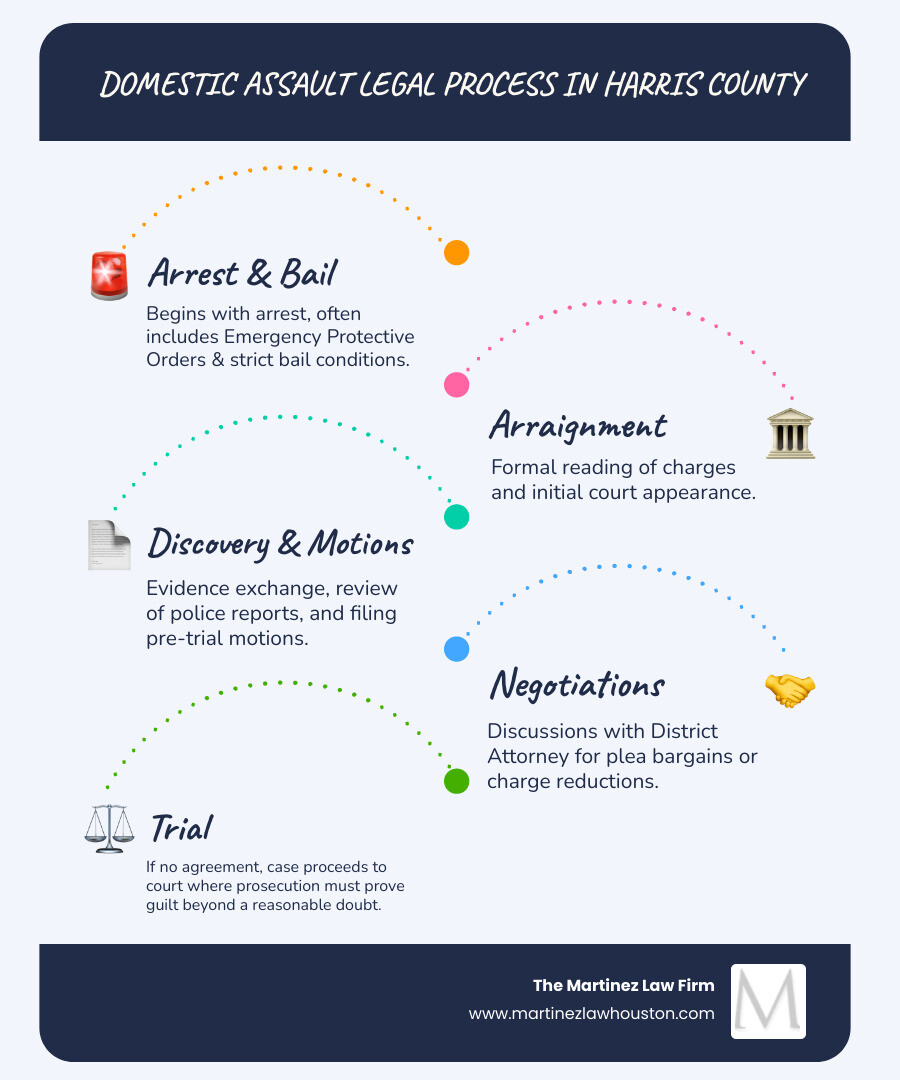 DOMESTIC ASSAULT LEGAL PROCESS IN HARRIS COUNTY

Arrest & Bail

Begins with arrest, often includes Emergency Protective Orders & strict bail conditions.

Arraignment

Formal reading of charges and initial court appearance.

Discovery & Motions

Evidence exchange, review of police reports, and filing pre-trial motions.

Negotiations

Discussions with District Attorney for plea bargains or charge reductions.

Trial

If no agreement, case proceeds to court where prosecution must prove guilt beyond a reasonable doubt.

The Martinez Law Firm
www.martinezlawhouston.com
M