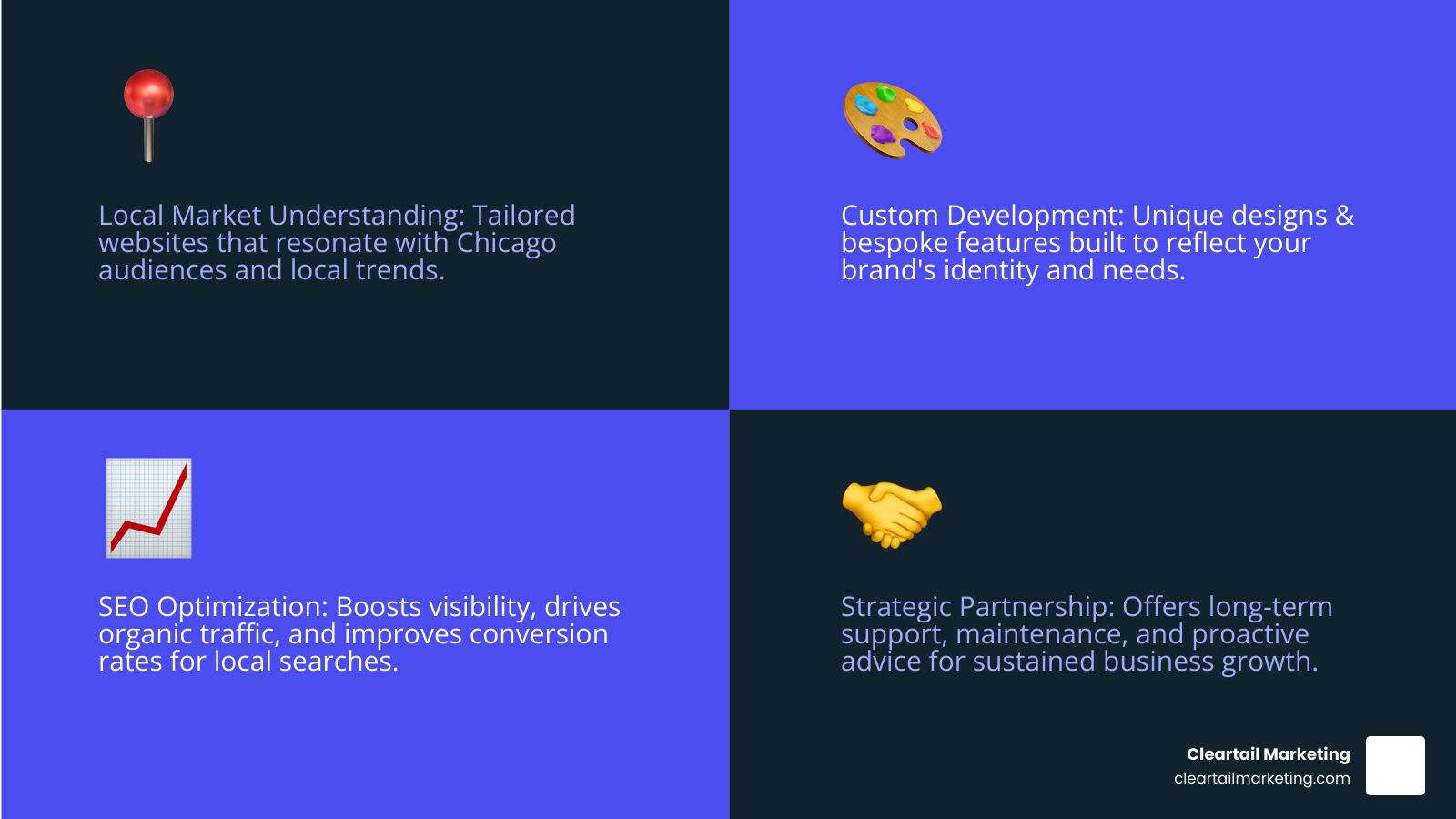 Local Market Understanding: Tailored websites that resonate with Chicago audiences and local trends.

Custom Development: Unique designs & bespoke features built to reflect your brand's identity and needs.

SEO Optimization: Boosts visibility, drives organic traffic, and improves conversion rates for local searches.

Strategic Partnership: Offers long-term support, maintenance, and proactive advice for sustained business growth.

Cleartail Marketing
cleartailmarketing.com