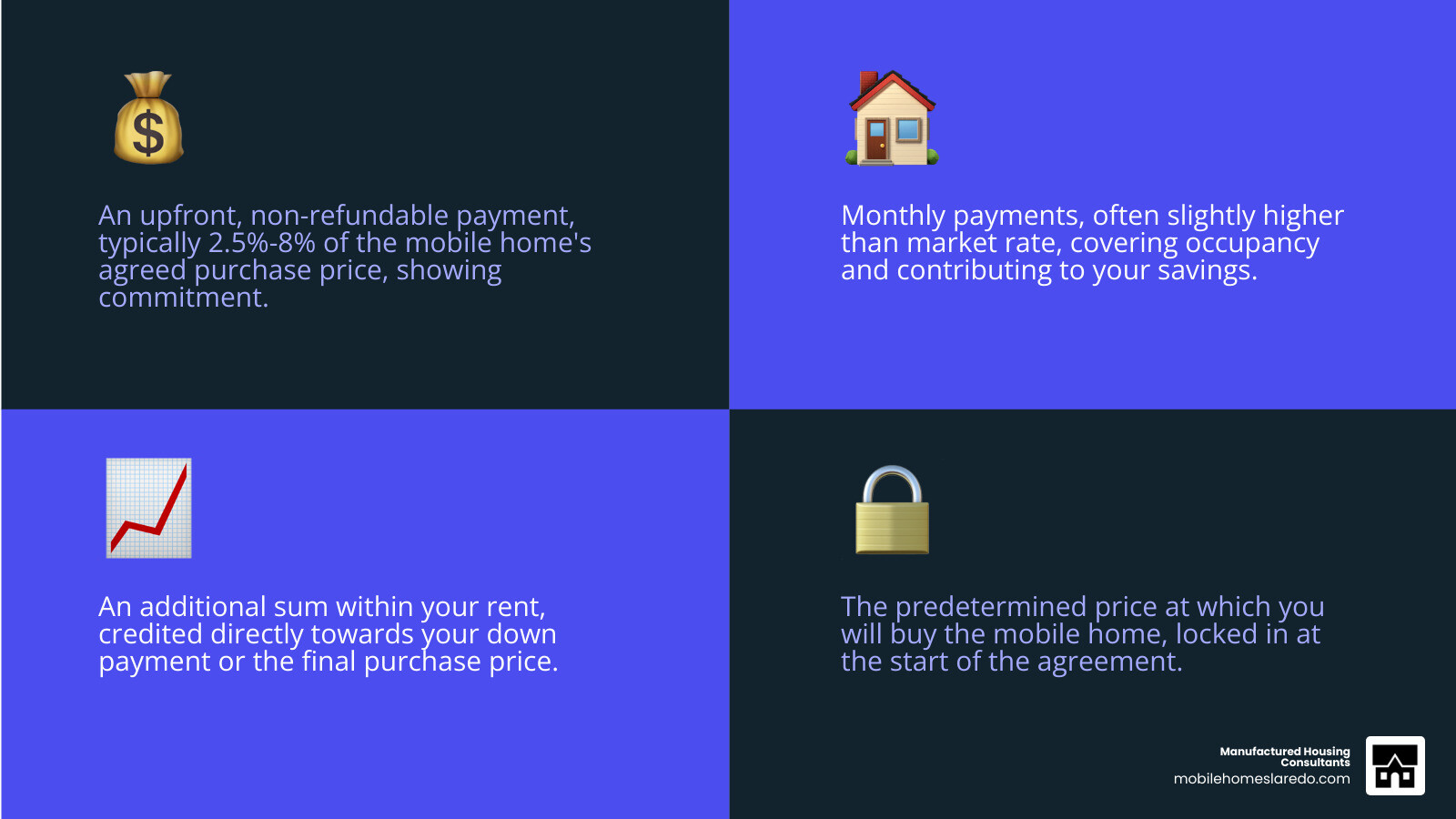 An upfront, non-refundable payment, typically 2.5%-8% of the mobile home's agreed purchase price, showing commitment.

Monthly payments, often slightly higher than market rate, covering occupancy and contributing to your savings.

An additional sum within your rent, credited directly towards your down payment or the final purchase price.

The predetermined price at which you will buy the mobile home, locked in at the start of the agreement.

Manufactured Housing Consultants
mobilehomeslaredo.com