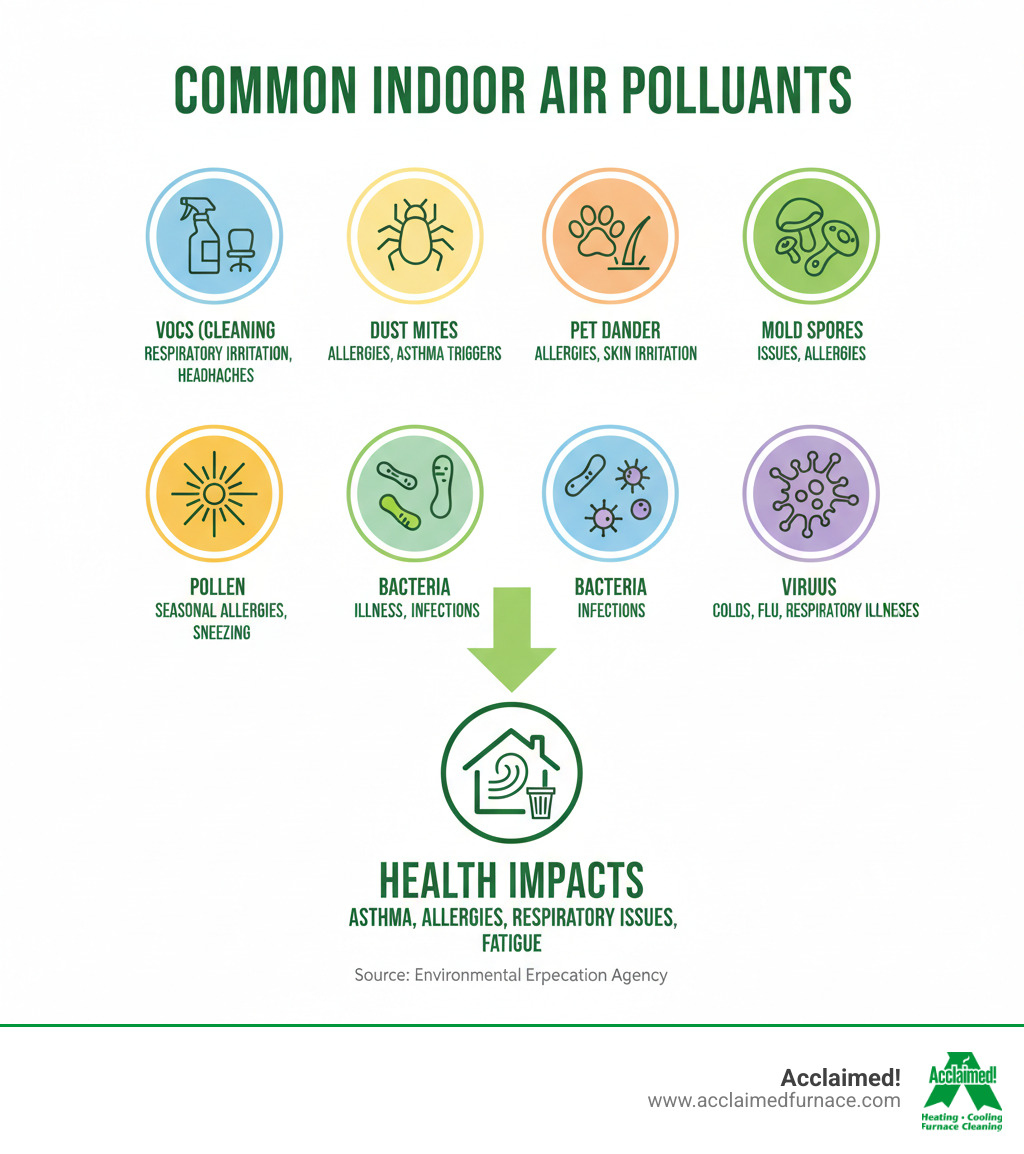 COMMON INDOOR AIR POLLUANTS

VOCS (CLEANING
RESPIRATORY IRRITATION, HEADHACHES

DUST MITES
ALLERGIES, ASTHMA TRIGGERS

PET DANDER
ALLERGIES, SKIN IRRITATION

MOLD SPORES
ISSUES, ALLERGIES

POLLEN
SEASONAL ALLERGIES, SNEEZING

BACTERIA
ILLNESS, INFECTIONS

BACTERIA
INFECTIONS

VIRUUS
COLDS, FLU, RESPIRATORY ILLNESES

HEALTH IMPACTS
ASTHMA, ALLERGIES, RESPIRATORY ISSUES, FATIGUE

Source: Environmental Erpecation Agency

Acclaimed!
www.acclaimedfurnace.com

Acclaimed!
Heating • Cooling
Furnace Cleaning