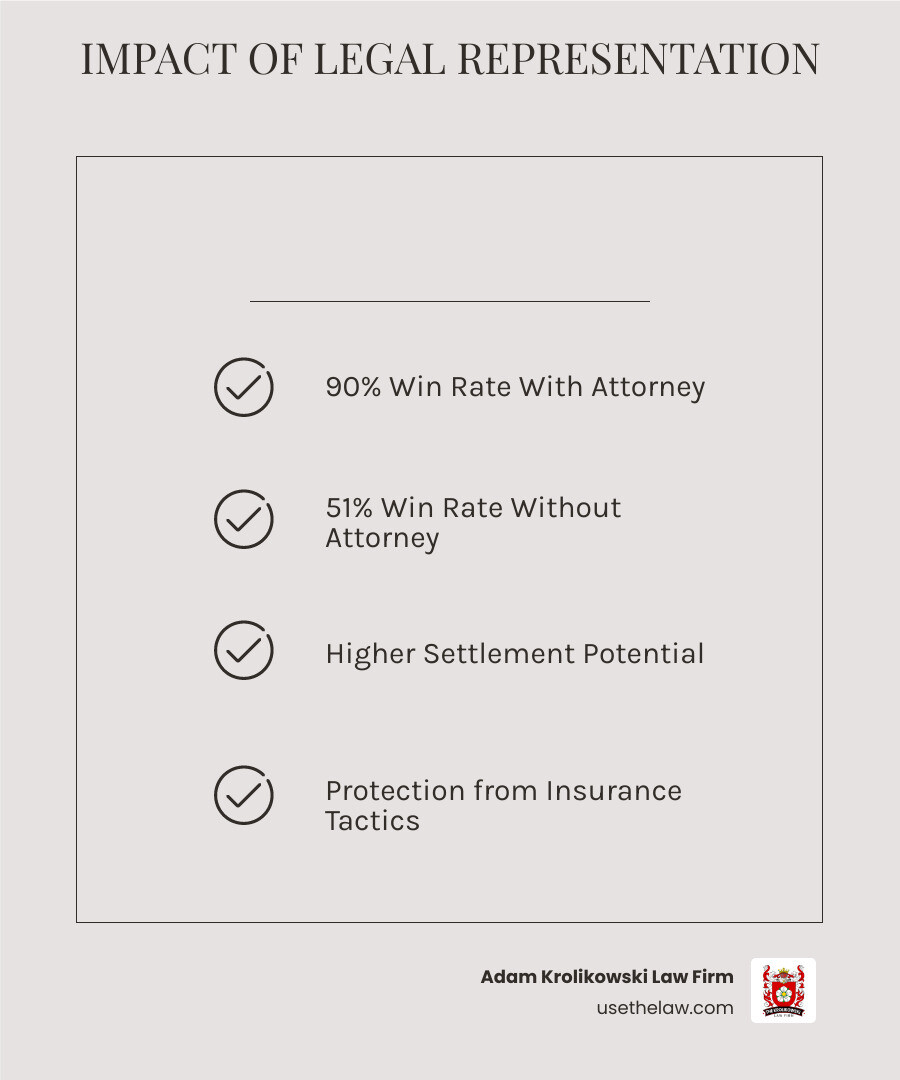 IMPACT OF LEGAL REPRESENTATION

90% Win Rate With Attorney

51% Win Rate Without Attorney

Higher Settlement Potential

Protection from Insurance Tactics

Adam Krolikowski Law Firm
usethelaw.com